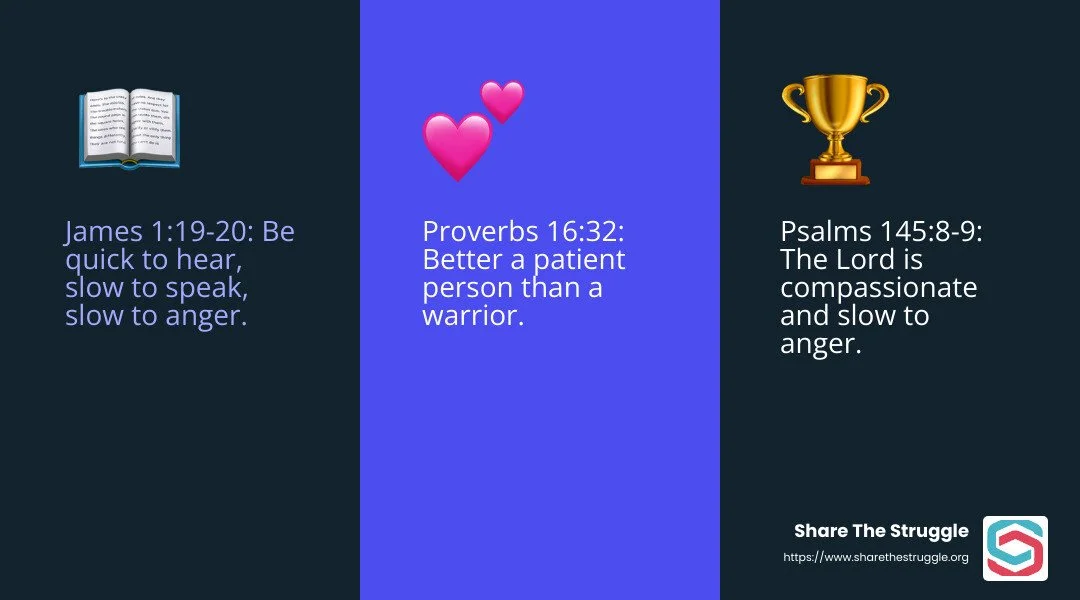 James 1:19-20: Be quick to hear, slow to speak, slow to anger.

Proverbs 16:32: Better a patient person than a warrior.

Psalms 145:8-9: The Lord is compassionate and slow to anger.

Share The Struggle
https://www.sharethestruggle.org