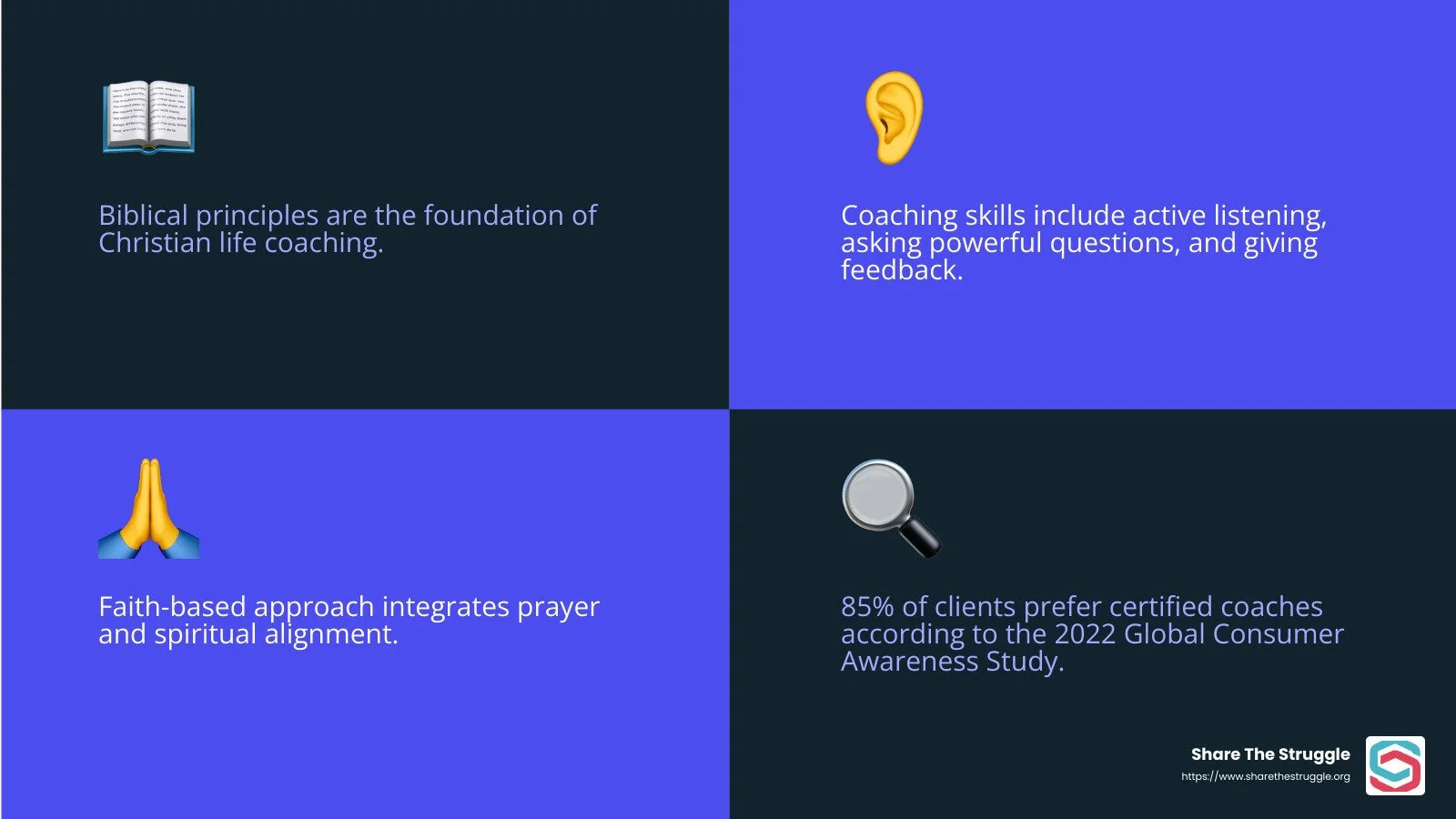 Biblical principles are the foundation of Christian life coaching.

Coaching skills include active listening, asking powerful questions, and giving feedback.

Faith-based approach integrates prayer and spiritual alignment.

85% of clients prefer certified coaches according to the 2022 Global Consumer Awareness Study.

Share The Struggle
https://www.sharethestruggle.org