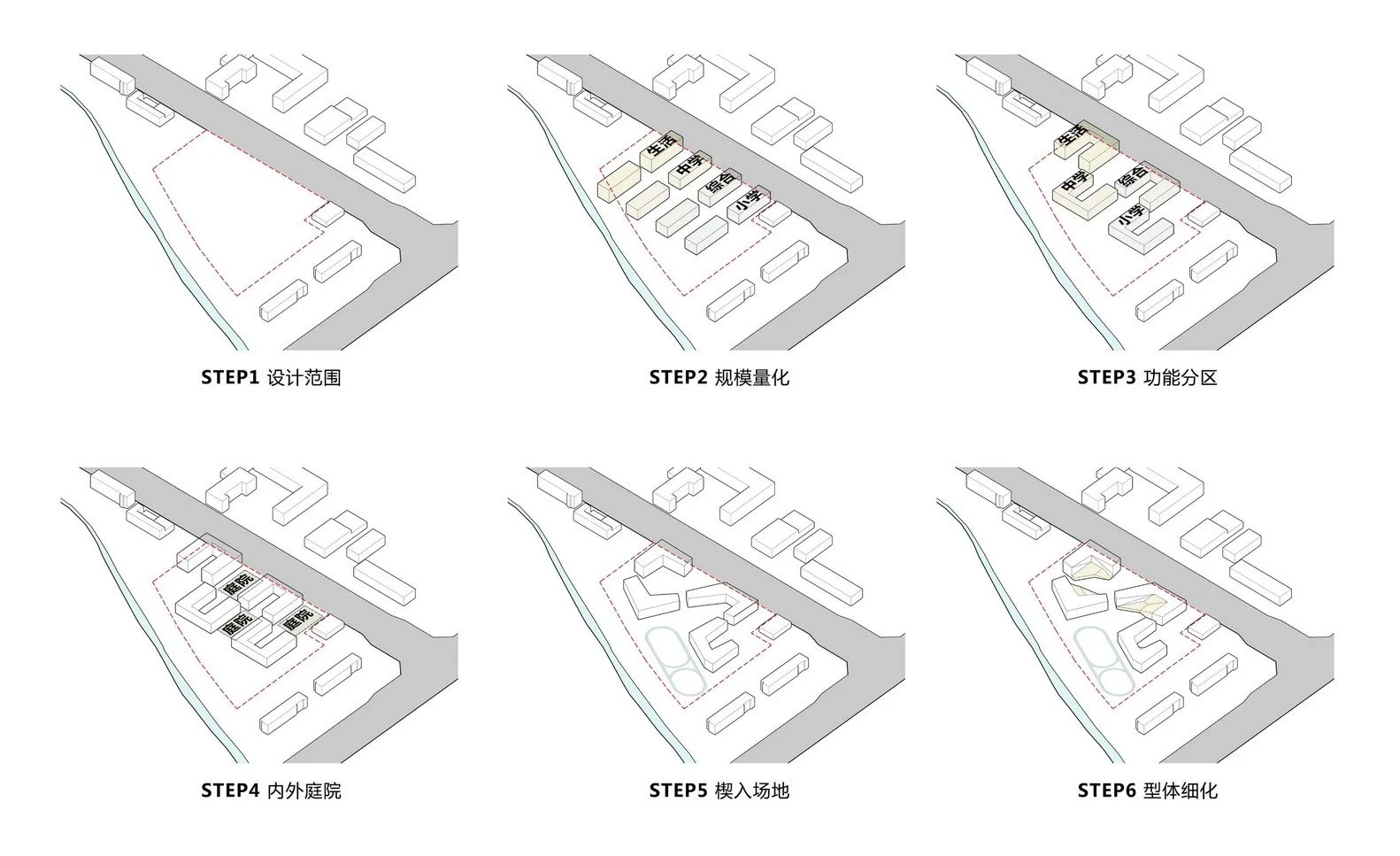 STEP1 设计范围

生活
中学
综合
小学

STEP2 规模量化

生活
中学
综合
小学

STEP3 功能分区

庭院
庭院
庭院

STEP4 内外庭院

STEP5 楔入场地

STEP6 型体细化