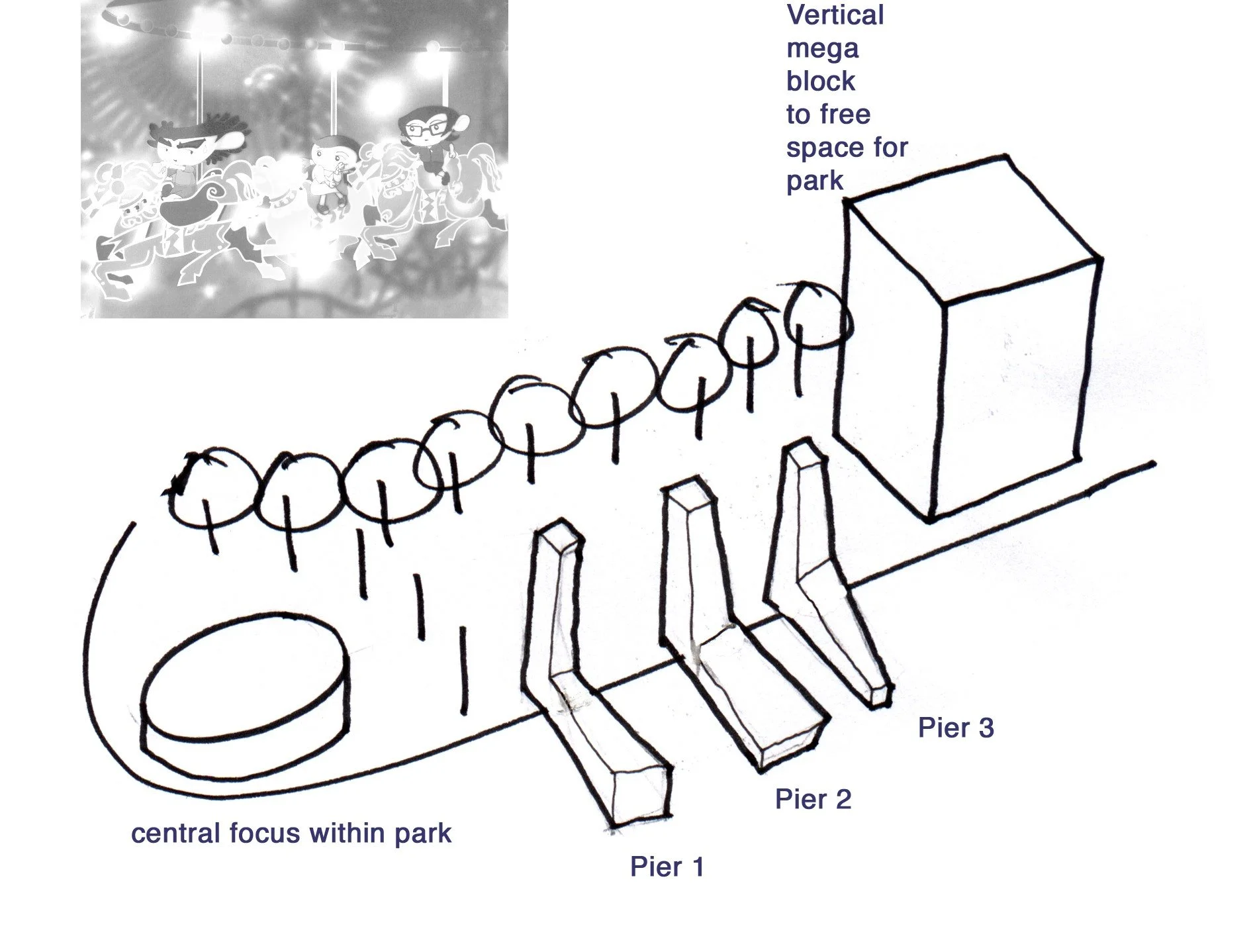 Vertical mega block to free space for park

Pier 3

Pier 2

central focus within park

Pier 1