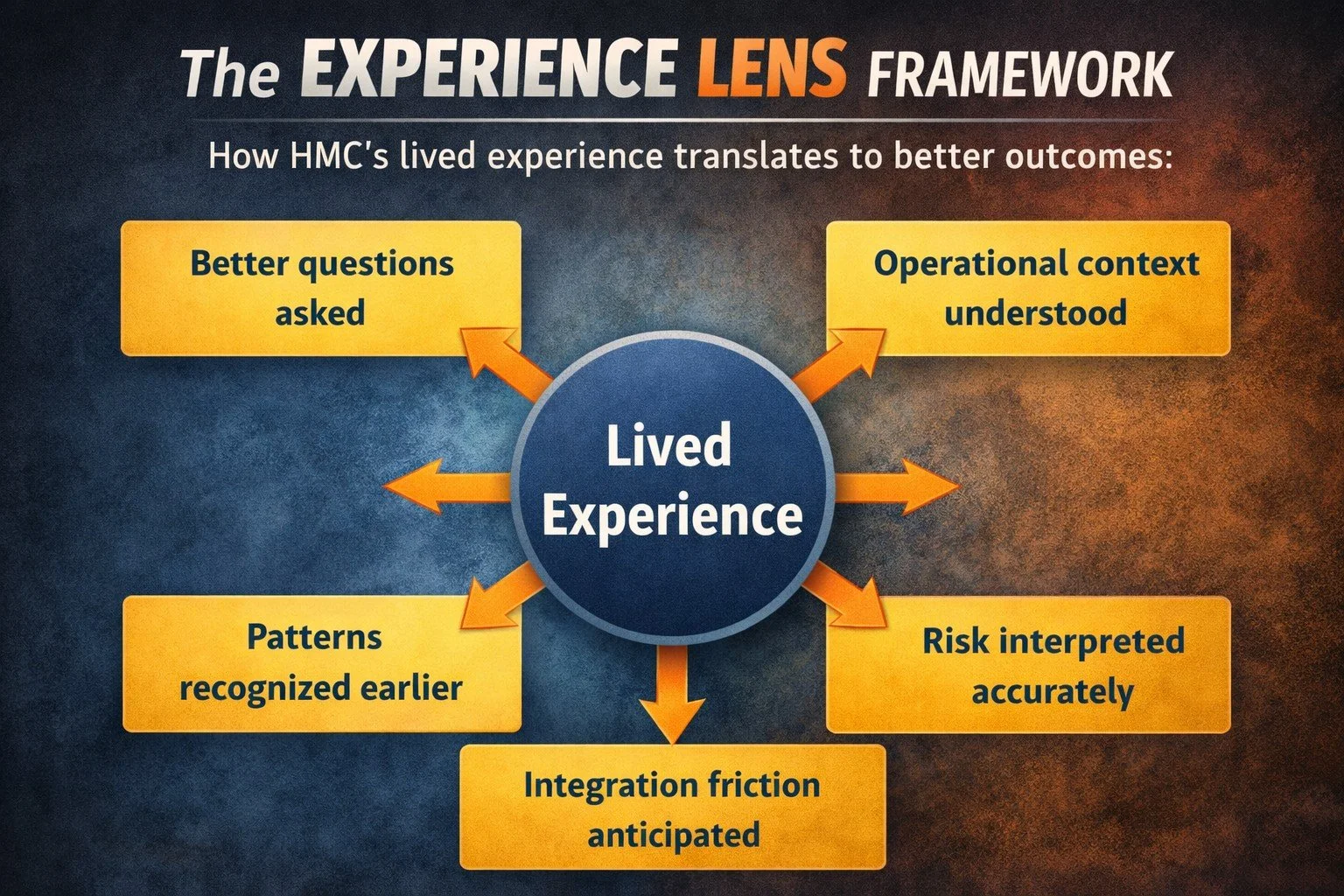 The EXPERIENCE LENS FRAMEWORK

How HMC's lived experience translates to better outcomes:

Better questions asked

Operational context understood

Lived Experience

Patterns recognized earlier

Risk interpreted accurately

Integration friction anticipated