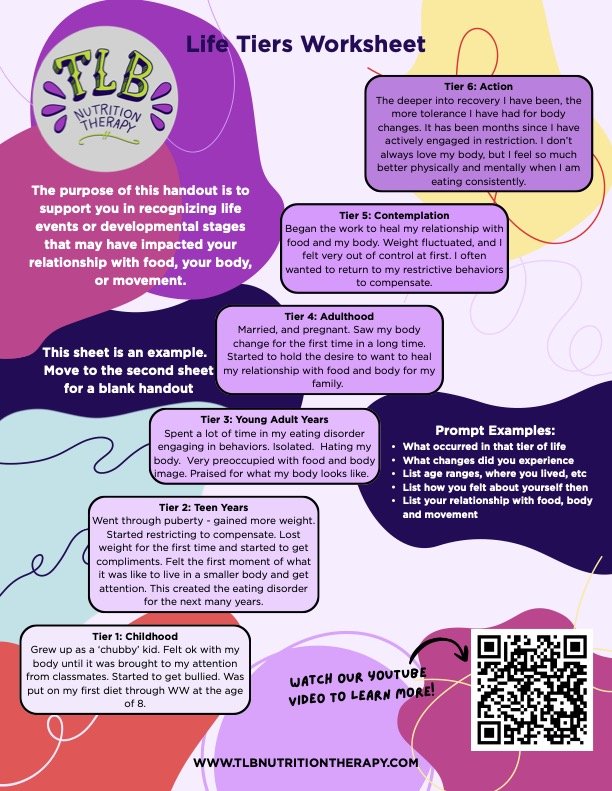 Life Tiers Worksheet

TLB
NUTRITION THERAPY

The purpose of this handout is to support you in recognizing life events or developmental stages that may have impacted your relationship with food, your body, or movement.

This sheet is an example. Move to the second sheet for a blank handout

Tier 6: Action
The deeper into recovery I have been, the more tolerance I have had for body changes. It has been months since I have actively engaged in restriction. I don't always love my body, but I feel so much better physically and mentally when I am eating consistently.

Tier 5: Contemplation
Began the work to heal my relationship with food and my body. Weight fluctuated, and I felt very out of control at first. I often wanted to return to my restrictive behaviors to compensate.

Tier 4: Adulthood
Married, and pregnant. Saw my body change for the first time in a long time. Started to hold the desire to want to heal my relationship with food and body for my family.

Tier 3: Young Adult Years
Spent a lot of time in my eating disorder engaging in behaviors. Isolated. Hating my body. Very preoccupied with food and body image. Praised for what my body looks like.

Prompt Examples:
• What occurred in that tier of life
• What changes did you experience
• List age ranges, where you lived, etc
• List how you felt about yourself then
• List your relationship with food, body and movement

Tier 2: Teen Years
Went through puberty - gained more weight. Started restricting to compensate. Lost weight for the first time and started to get compliments. Felt the first moment of what it was like to live in a smaller body and get attention. This created the eating disorder for the next many years.

Tier 1: Childhood
Grew up as a 'chubby' kid. Felt ok with my body until it was brought to my attention from classmates. Started to get bullied. Was put on my first diet through WW at the age of 8.

WATCH OUR YOUTUBE VIDEO TO LEARN MORE!

WWW.TLBNUTRITIONTHERAPY.COM