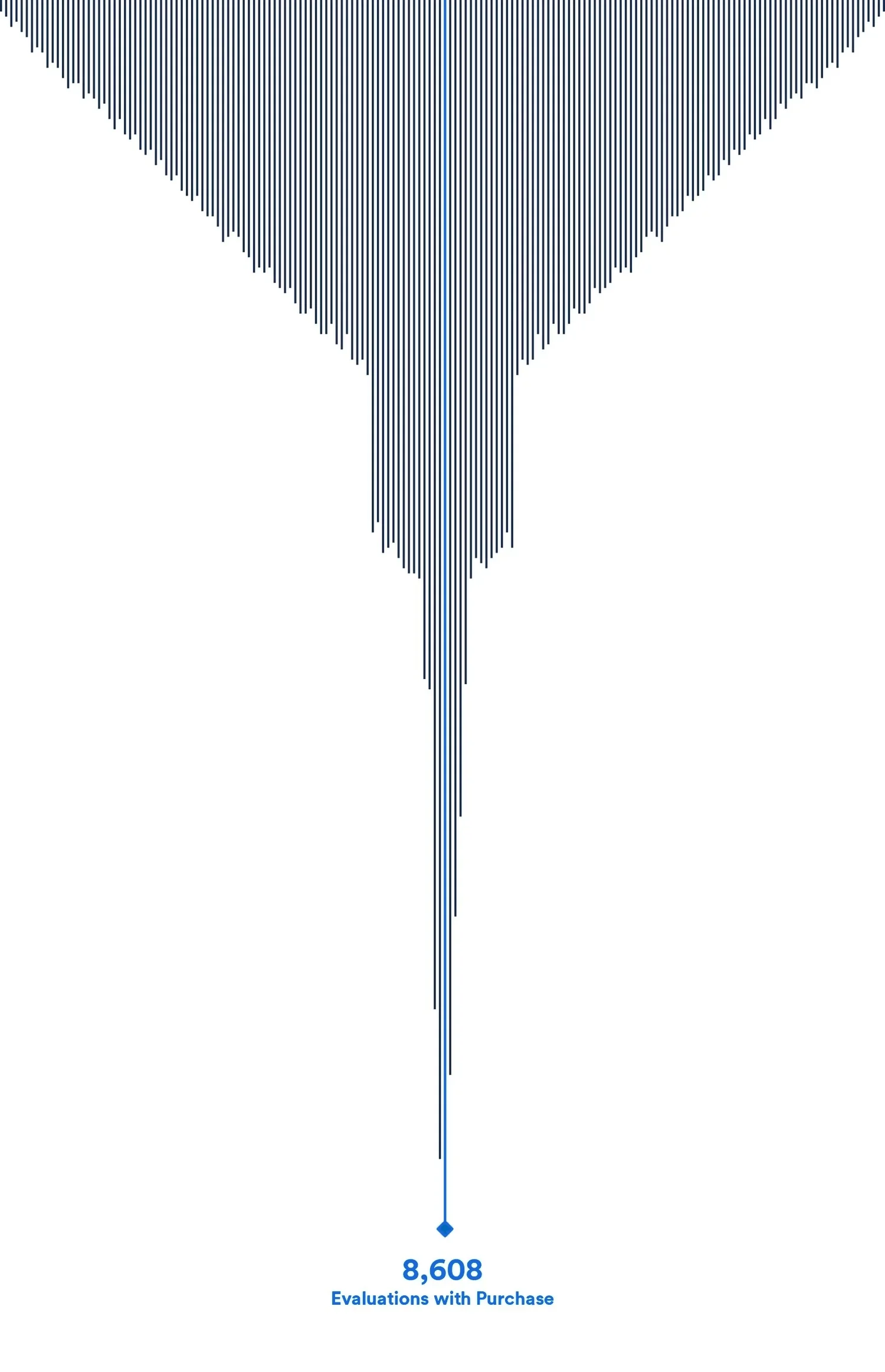 8,608
Evaluations with Purchase