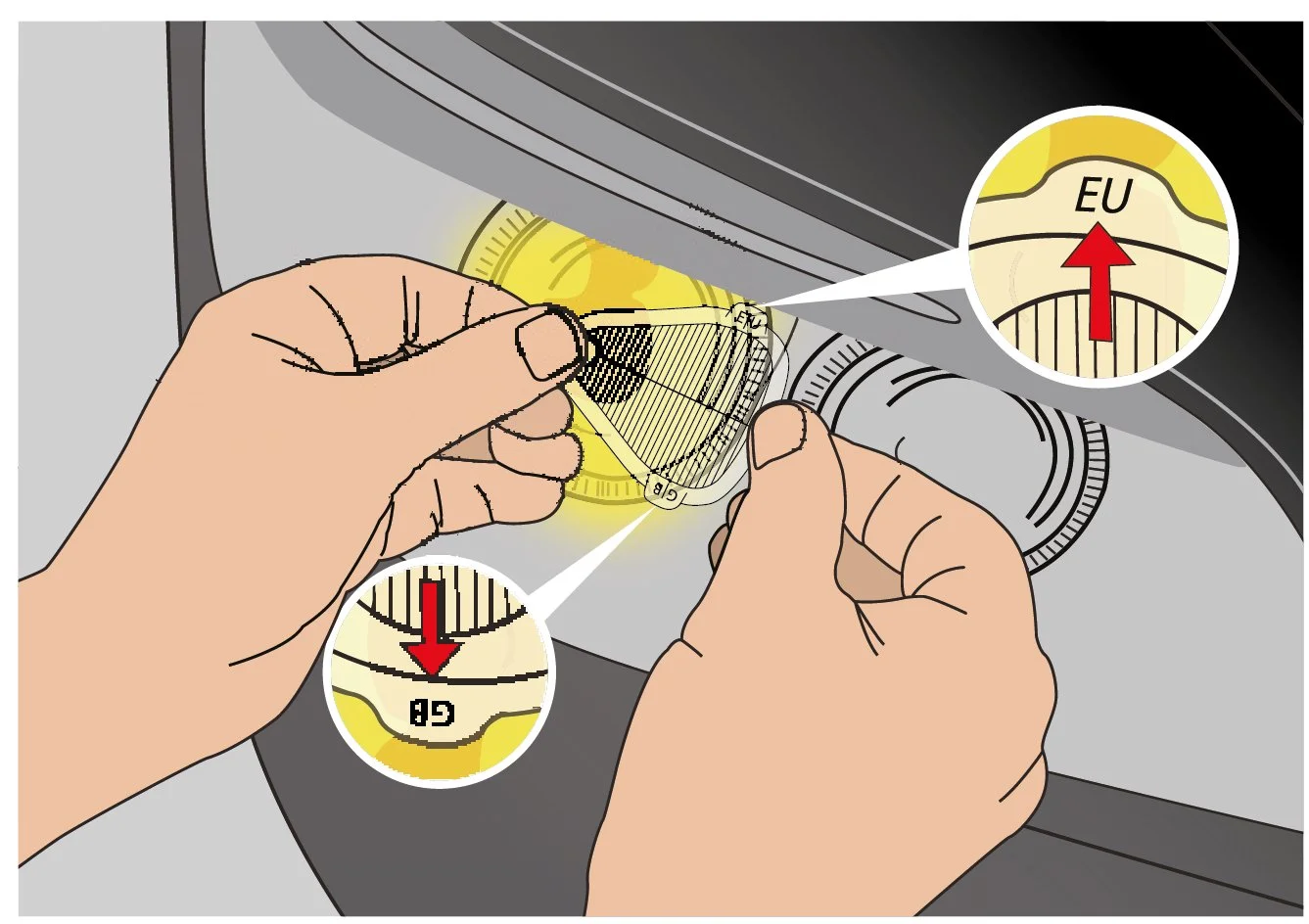 EU
GB
EU
GB