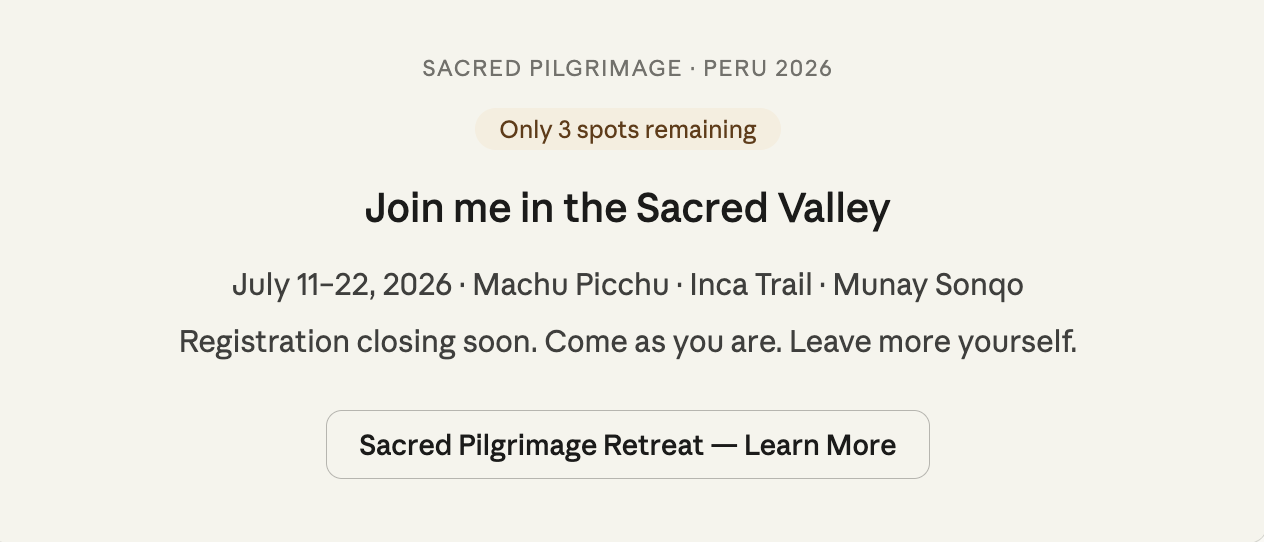 SACRED PILGRIMAGE · PERU 2026

Only 3 spots remaining

Join me in the Sacred Valley

July 11–22, 2026 · Machu Picchu · Inca Trail · Munay Sonqo

Registration closing soon. Come as you are. Leave more yourself.

Sacred Pilgrimage Retreat — Learn More