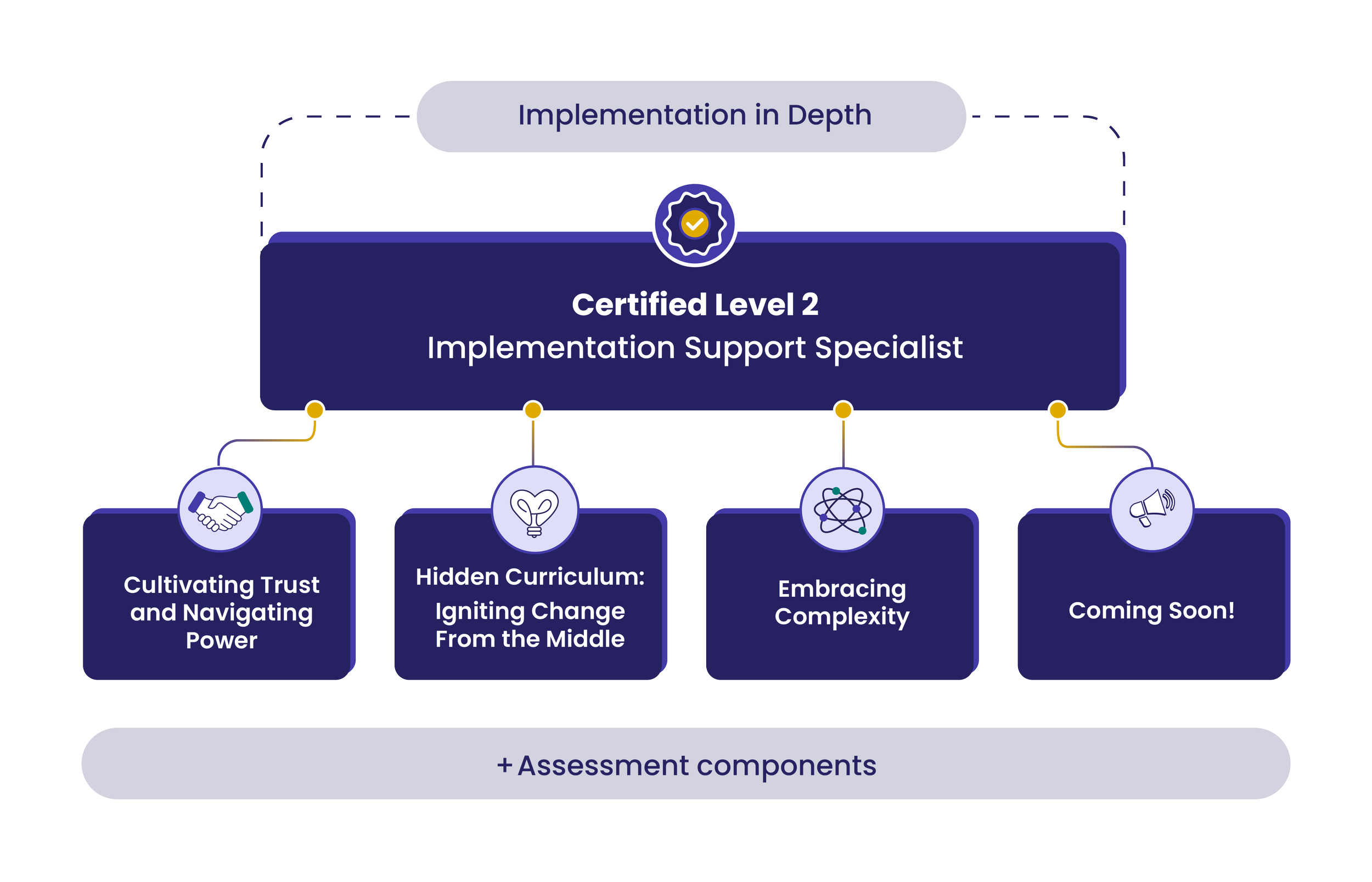 Implementation in Depth

Certified Level 2
Implementation Support Specialist

Cultivating Trust and Navigating Power

Hidden Curriculum: Igniting Change From the Middle

Embracing Complexity

Coming Soon!

+ Assessment components