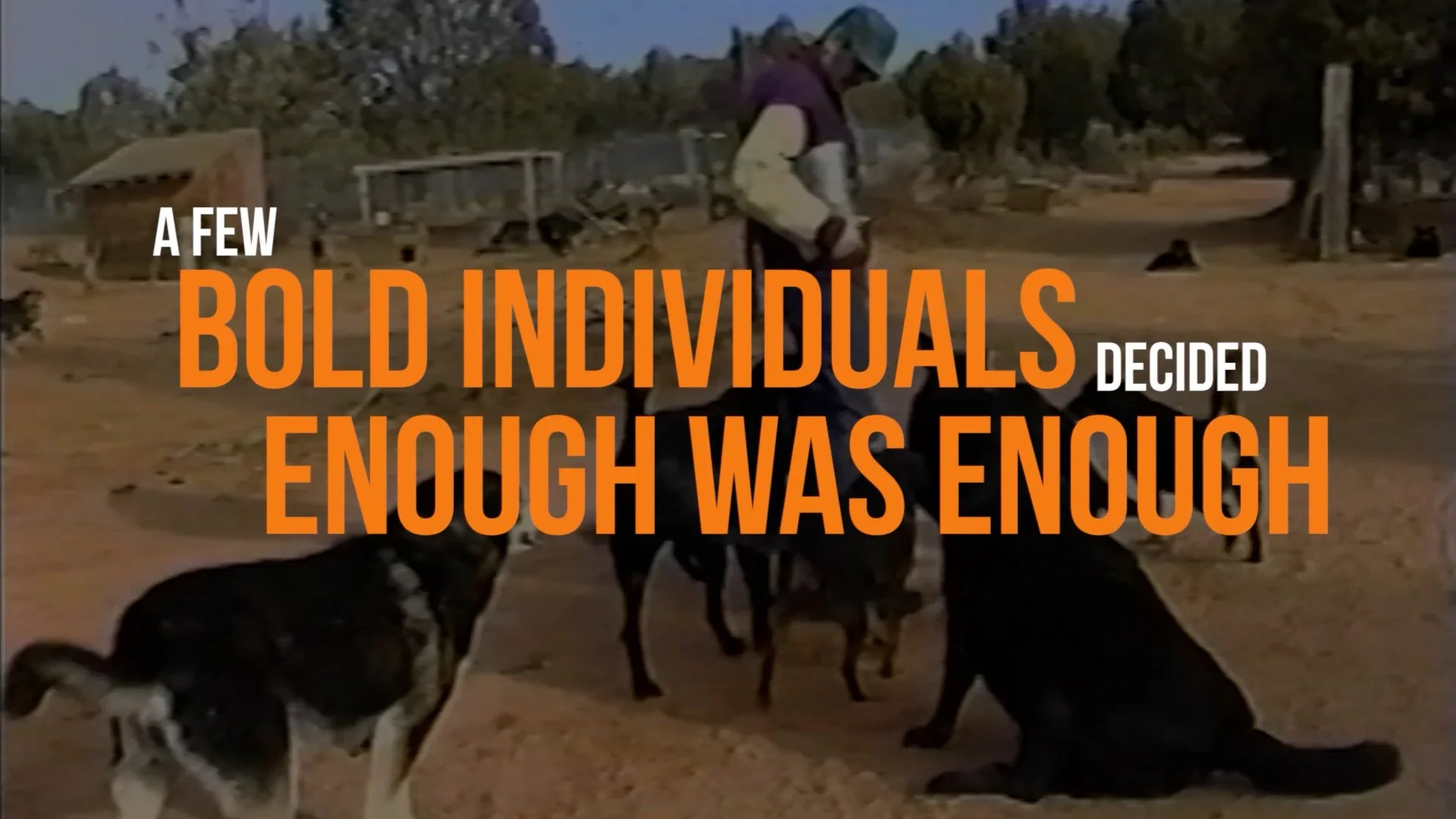 A FEW
BOLD INDIVIDUALS DECIDED
ENOUGH WAS ENOUGH