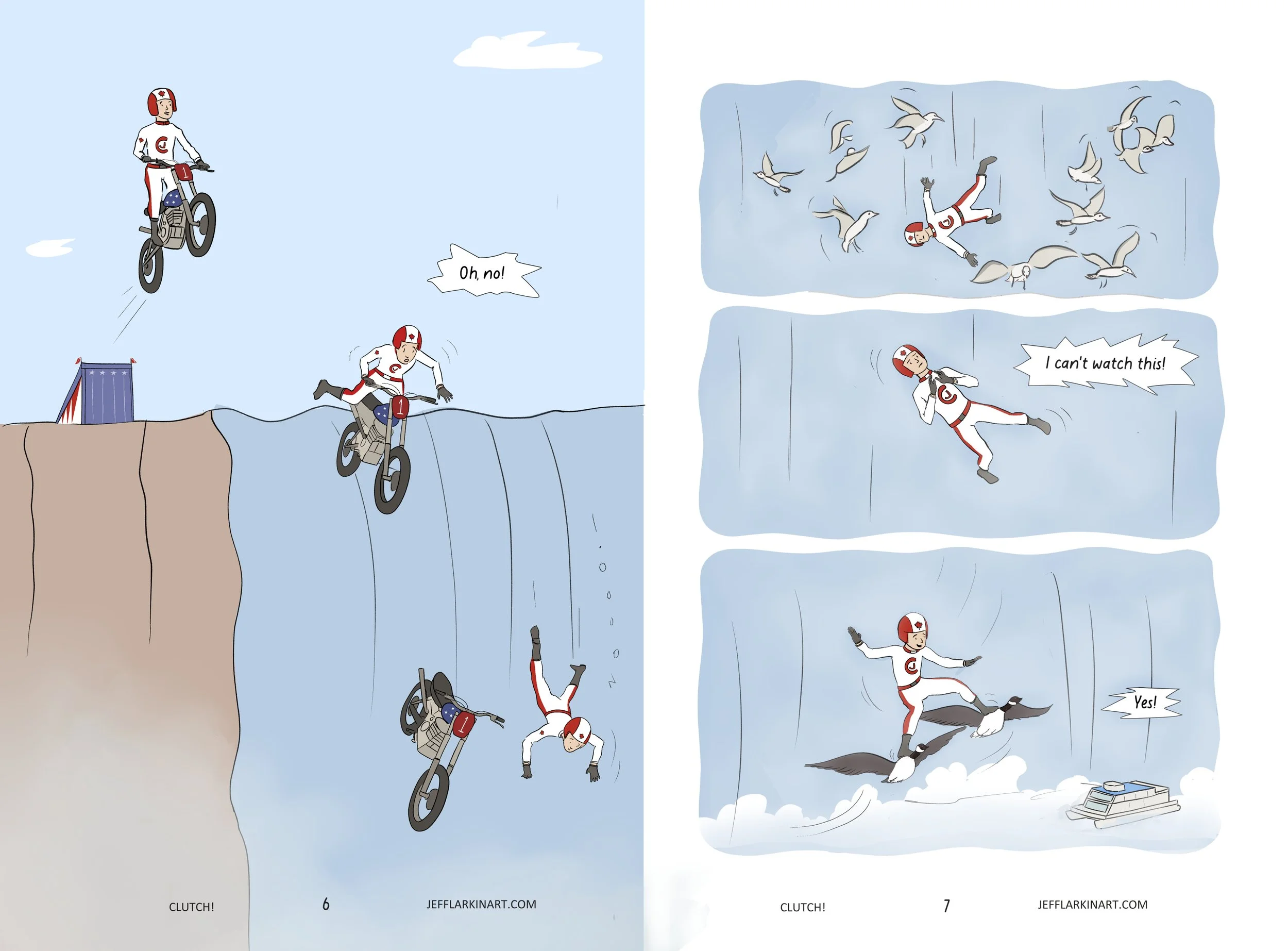 Oh, no!

1

1

1

CLUTCH! 6 JEFFLARKINART.COM

I can't watch this!

Yes!

CLUTCH! 7 JEFFLARKINART.COM