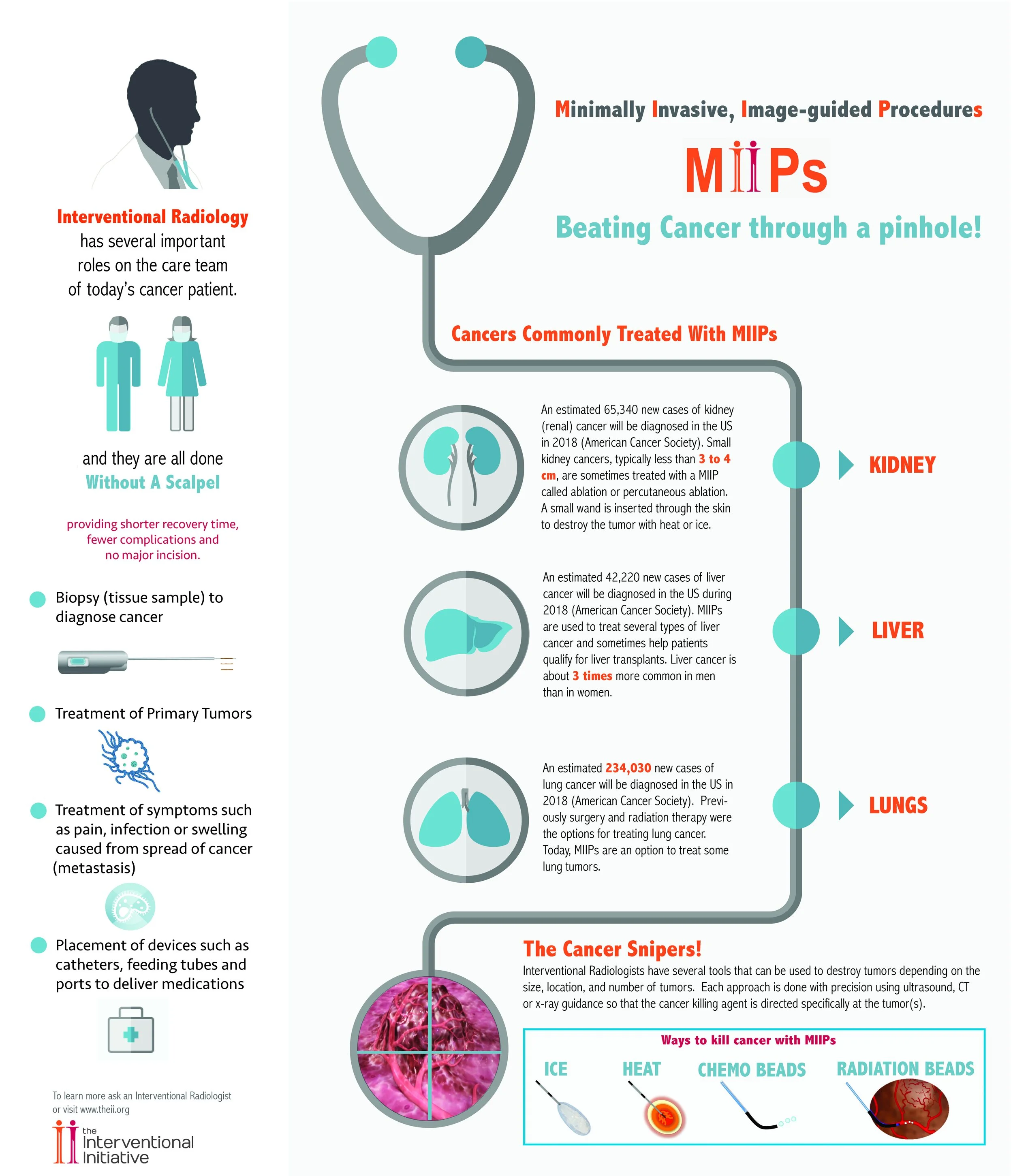 Interventional Radiology has several important roles on the care team of today's cancer patient.

and they are all done Without A Scalpel

providing shorter recovery time, fewer complications and no major incision.

Biopsy (tissue sample) to diagnose cancer

Treatment of Primary Tumors

Treatment of symptoms such as pain, infection or swelling caused from spread of cancer (metastasis)

Placement of devices such as catheters, feeding tubes and ports to deliver medications

To learn more ask an Interventional Radiologist or visit www.theii.org

the Interventional Initiative

Minimally Invasive, Image-guided Procedures

MIIPs

Beating Cancer through a pinhole!

Cancers Commonly Treated With MIIPs

An estimated 65,340 new cases of kidney (renal) cancer will be diagnosed in the US in 2018 (American Cancer Society). Small kidney cancers, typically less than 3 to 4 cm, are sometimes treated with a MIIP called ablation or percutaneous ablation. A small wand is inserted through the skin to destroy the tumor with heat or ice.

KIDNEY

An estimated 42,220 new cases of liver cancer will be diagnosed in the US during 2018 (American Cancer Society). MIIPs are used to treat several types of liver cancer and sometimes help patients qualify for liver transplants. Liver cancer is about 3 times more common in men than in women.

LIVER

An estimated 234,030 new cases of lung cancer will be diagnosed in the US in 2018 (American Cancer Society). Previously surgery and radiation therapy were the options for treating lung cancer. Today, MIIPs are an option to treat some lung tumors.

LUNGS

The Cancer Snipers!

Interventional Radiologists have several tools that can be used to destroy tumors depending on the size, location, and number of tumors. Each approach is done with precision using ultrasound, CT or x-ray guidance so that the cancer killing agent is directed specifically at the tumor(s).

Ways to kill cancer with MIIPs

ICE HEAT CHEMO BEADS RADIATION BEADS