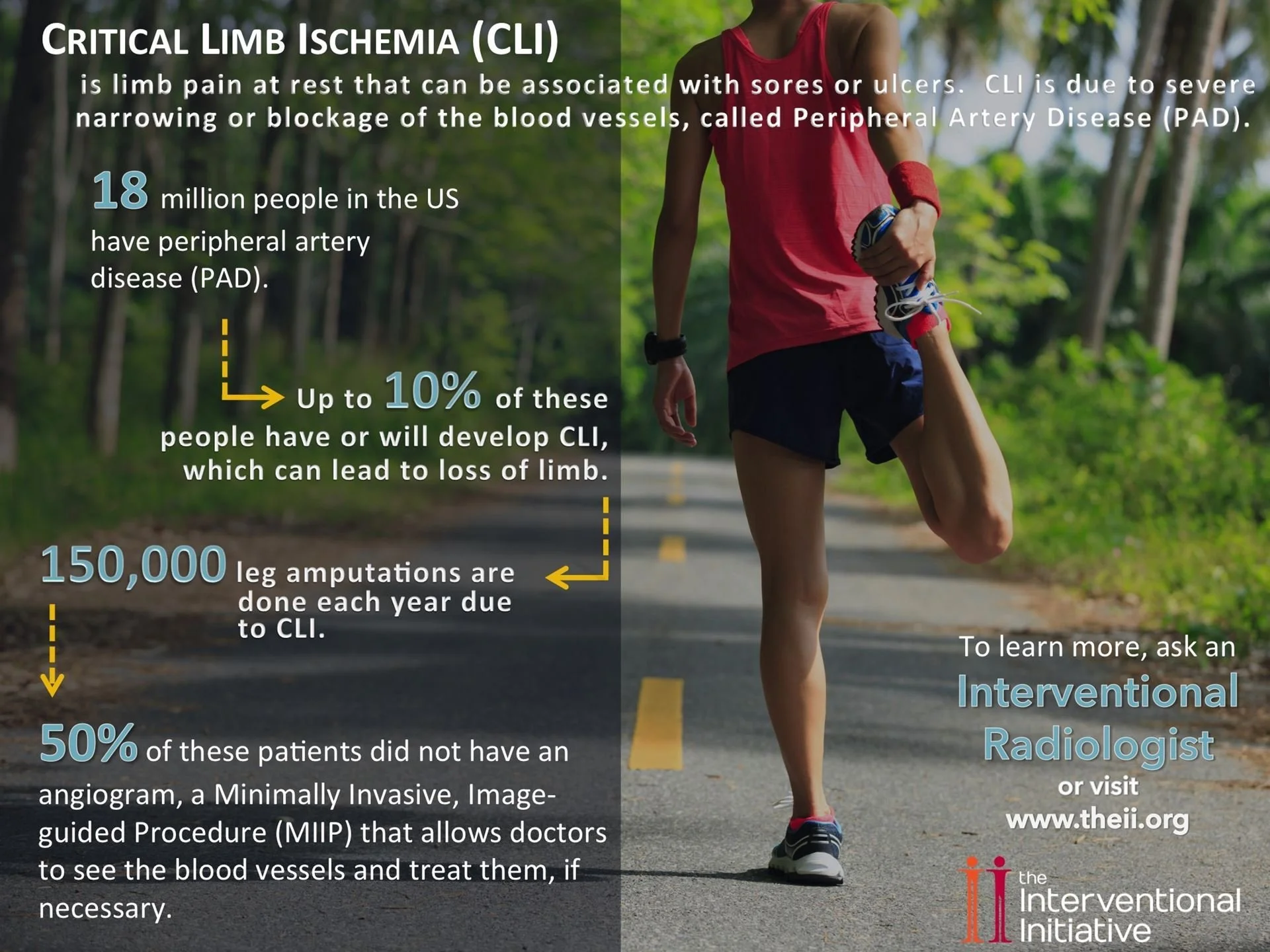 CRITICAL LIMB ISCHEMIA (CLI)

is limb pain at rest that can be associated with sores or ulcers. CLI is due to severe narrowing or blockage of the blood vessels, called Peripheral Artery Disease (PAD).

18 million people in the US have peripheral artery disease (PAD).

Up to 10% of these people have or will develop CLI, which can lead to loss of limb.

150,000 leg amputations are done each year due to CLI.

50% of these patients did not have an angiogram, a Minimally Invasive, Image-guided Procedure (MIIP) that allows doctors to see the blood vessels and treat them, if necessary.

To learn more, ask an Interventional Radiologist or visit www.theii.org

the Interventional Initiative