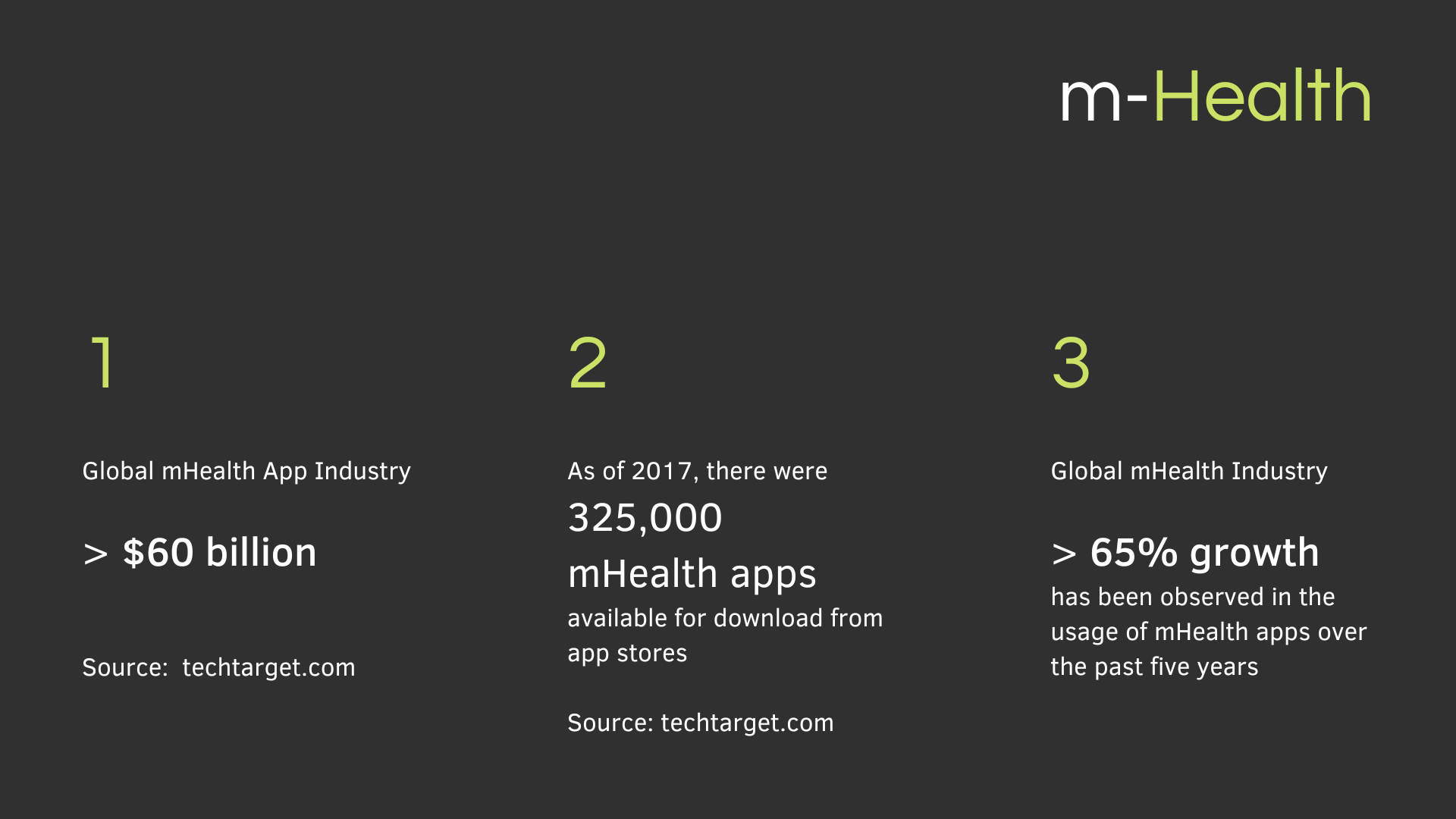 m-Health

1

Global mHealth App Industry

> $60 billion

Source:  techtarget.com

2

As of 2017, there were

325,000

mHealth apps

available for download from app stores

Source: techtarget.com

3

Global mHealth Industry

> 65% growth

has been observed in the usage of mHealth apps over the past five years