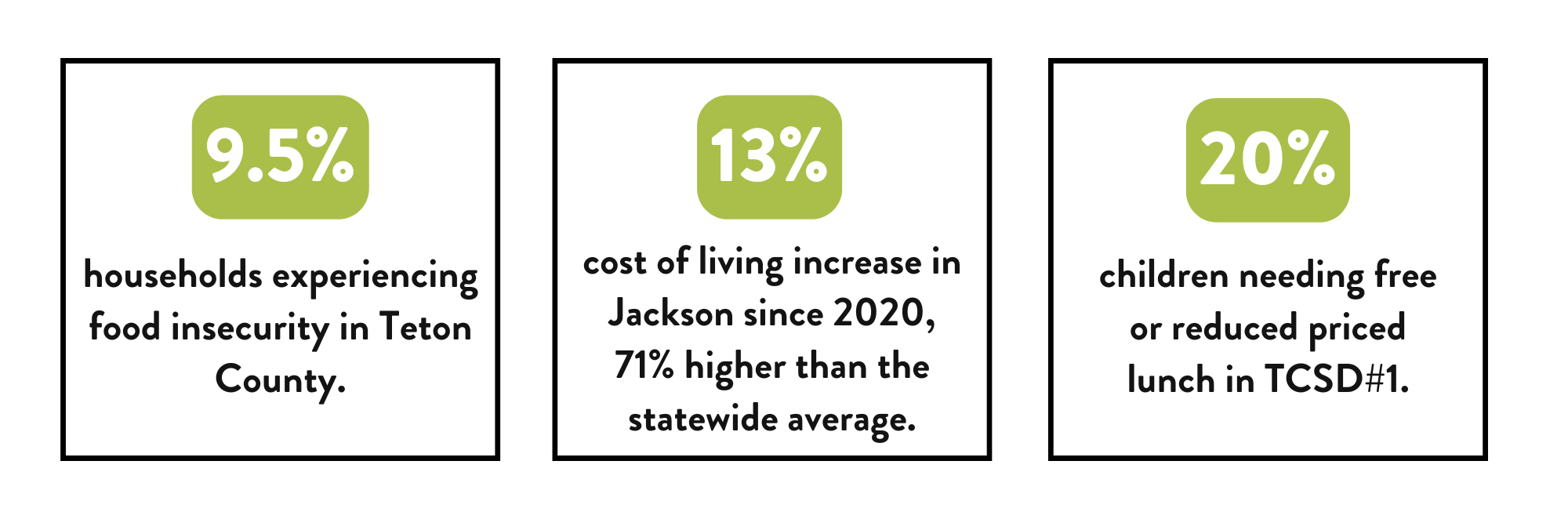 9.5%

households experiencing food insecurity in Teton County.

13%

cost of living increase in Jackson since 2020, 71% higher than the statewide average.

20%

children needing free or reduced priced lunch in TCSD#1.