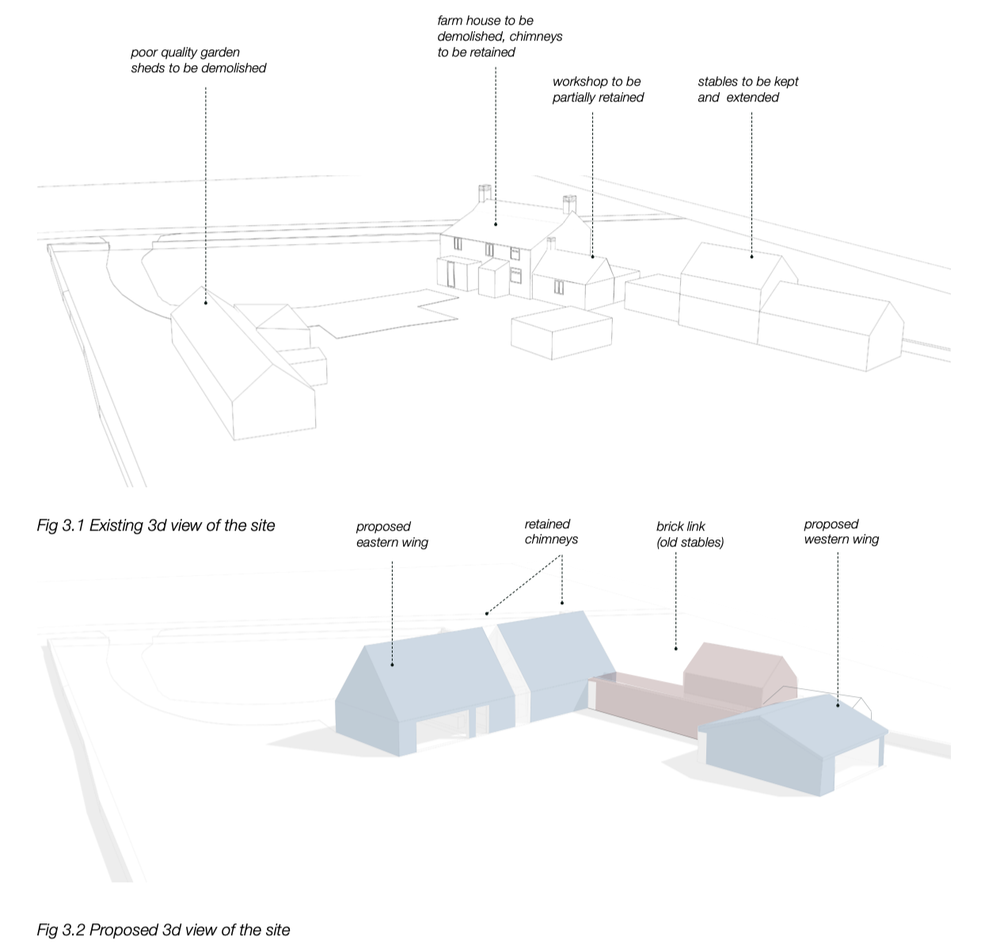 poor quality garden sheds to be demolished

farm house to be demolished, chimneys to be retained

workshop to be partially retained

stables to be kept and extended

Fig 3.1 Existing 3d view of the site

proposed eastern wing

retained chimneys

brick link (old stables)

proposed western wing

Fig 3.2 Proposed 3d view of the site