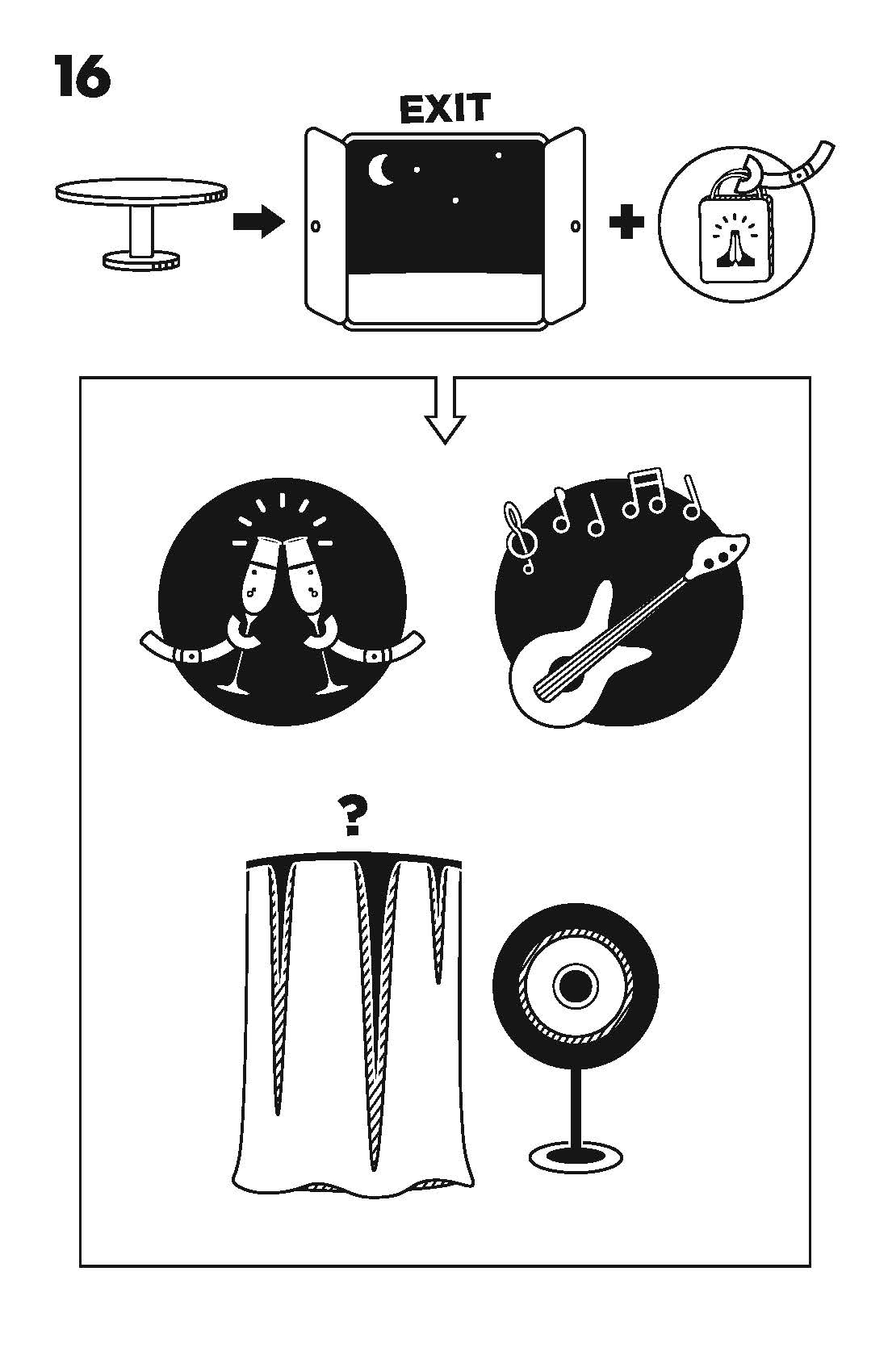 16

EXIT

?