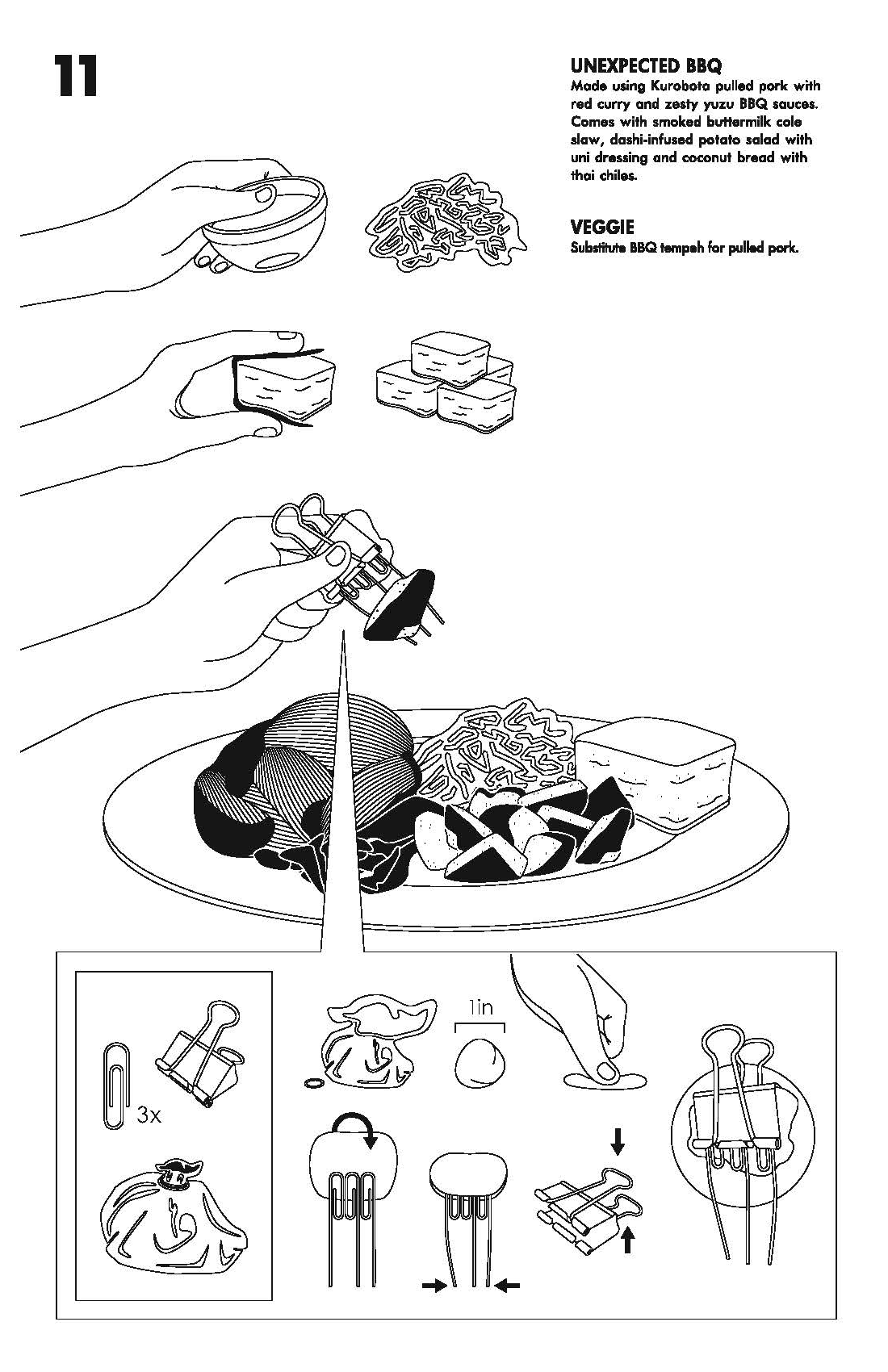 11

UNEXPECTED BBQ
Made using Kurobota pulled pork with red curry and zesty yuzu BBQ sauces. Comes with smoked buttermilk cole slaw, dashi-infused potato salad with uni dressing and coconut bread with thai chiles.

VEGGIE
Substitute BBQ tempeh for pulled pork.

3x

1in