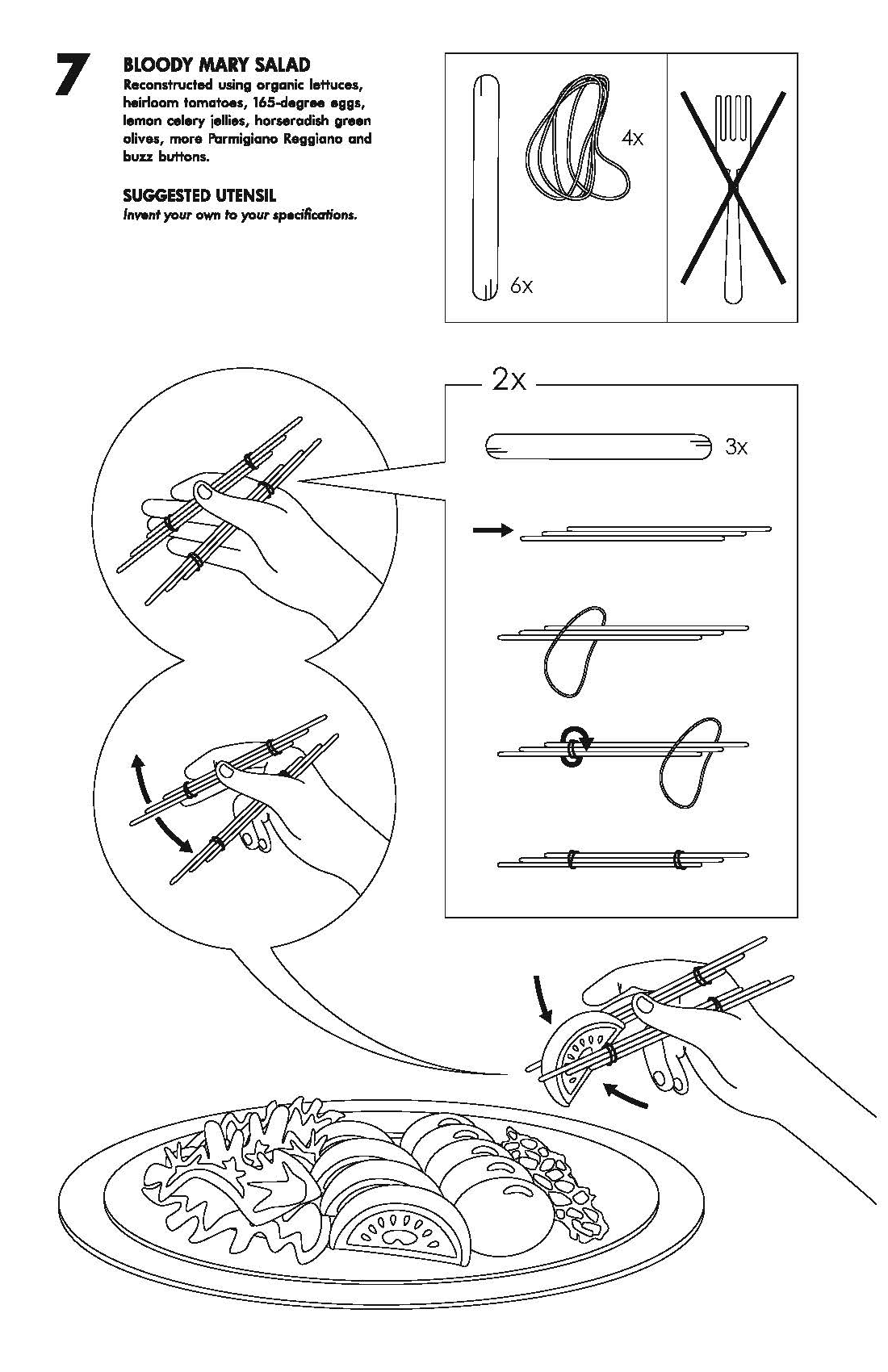 7

BLOODY MARY SALAD
Reconstructed using organic lettuces, heirloom tomatoes, 165-degree eggs, lemon celery jellies, horseradish green olives, more Parmigiano Reggiano and buzz buttons.

SUGGESTED UTENSIL
Invent your own to your specifications.

4x

6x

2x

3x