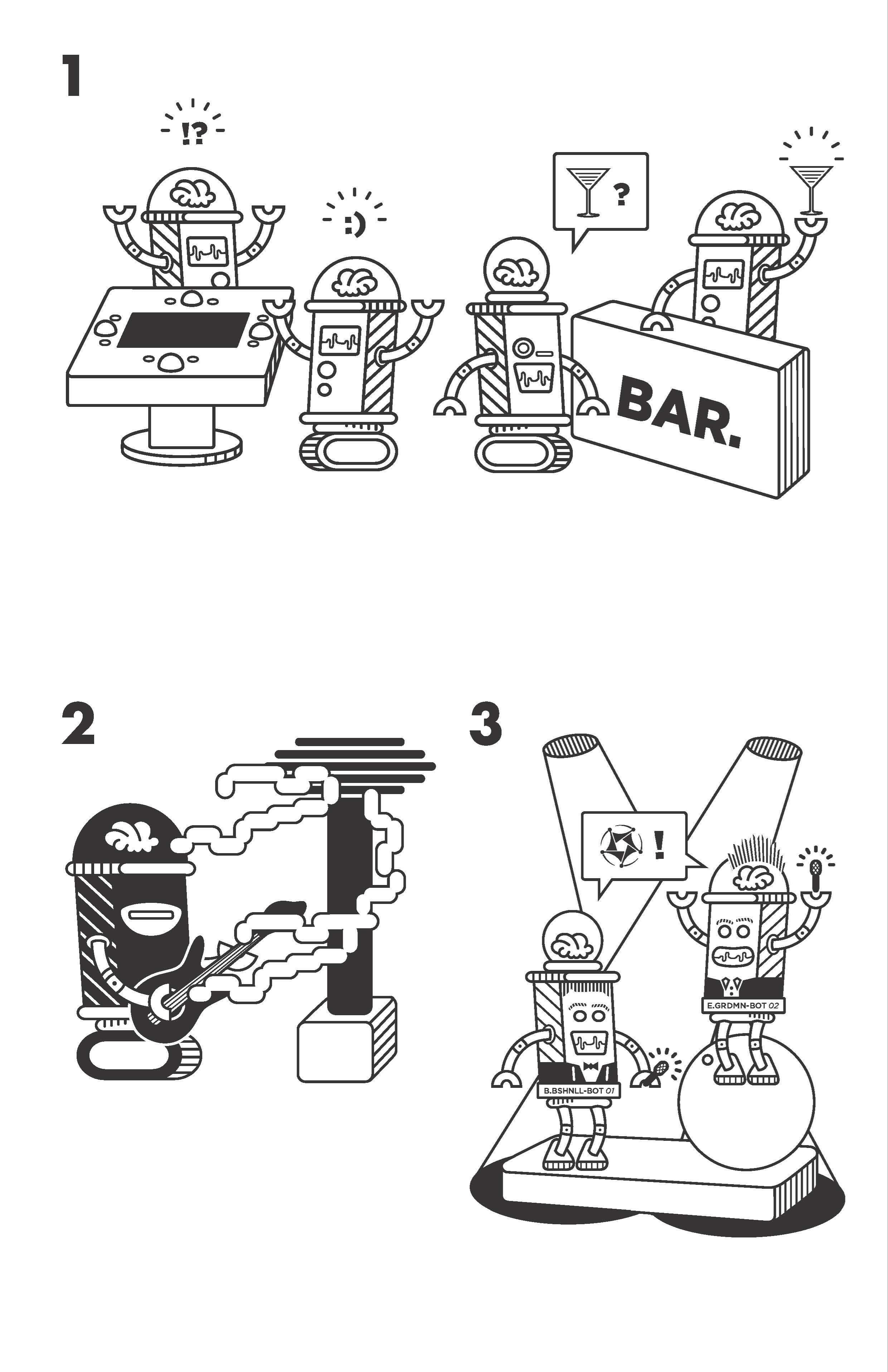 1

!?

:)

?

BAR.

2

3

!

E.GRDMN-BOT 02

B.BSHNLL-BOT 01