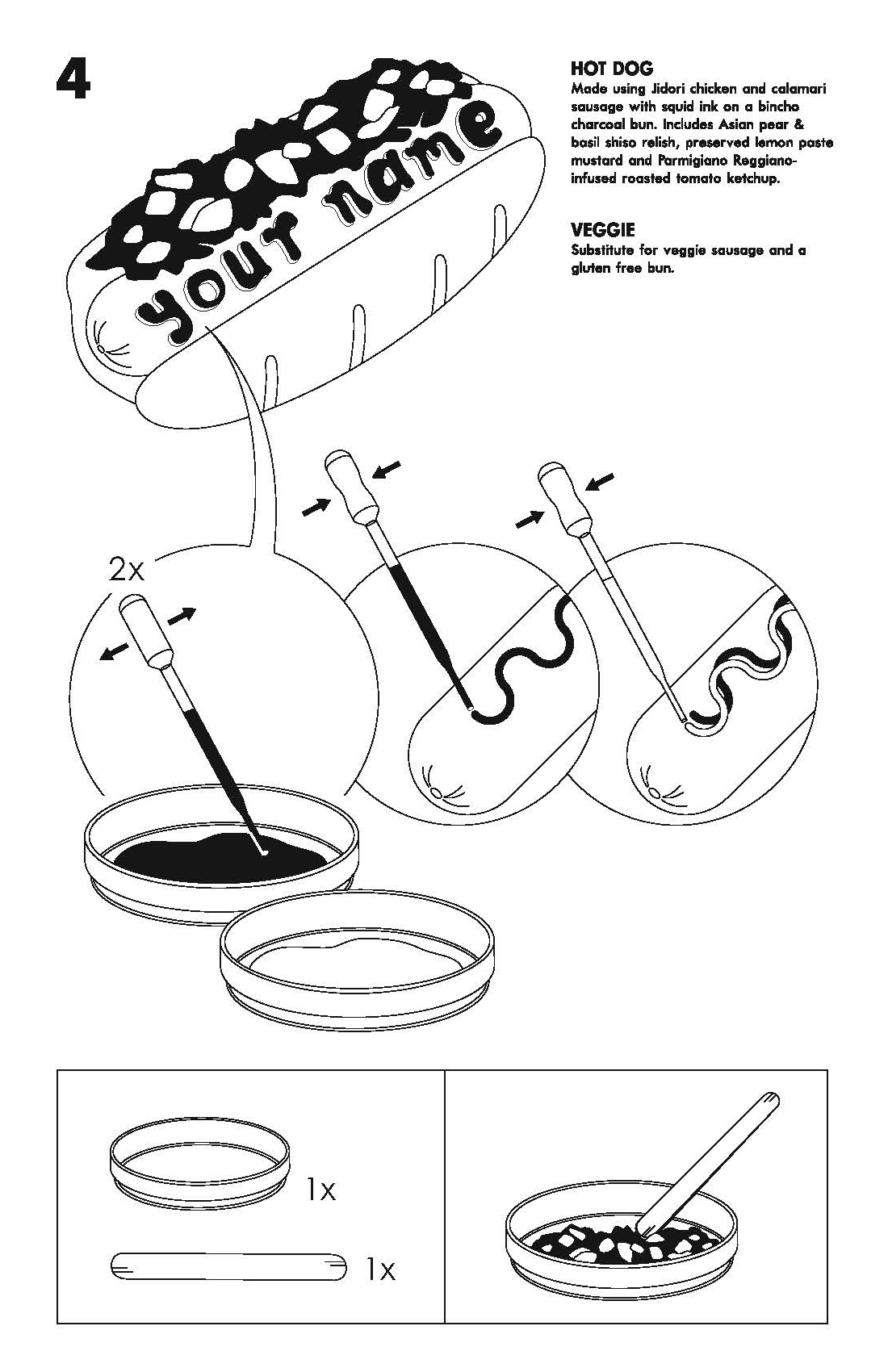 4

your name

HOT DOG
Made using Jidori chicken and calamari sausage with squid ink on a bincho charcoal bun. Includes Asian pear & basil shiso relish, preserved lemon paste mustard and Parmigiano Reggiano-infused roasted tomato ketchup.

VEGGIE
Substitute for veggie sausage and a gluten free bun.

2x

1x

1x