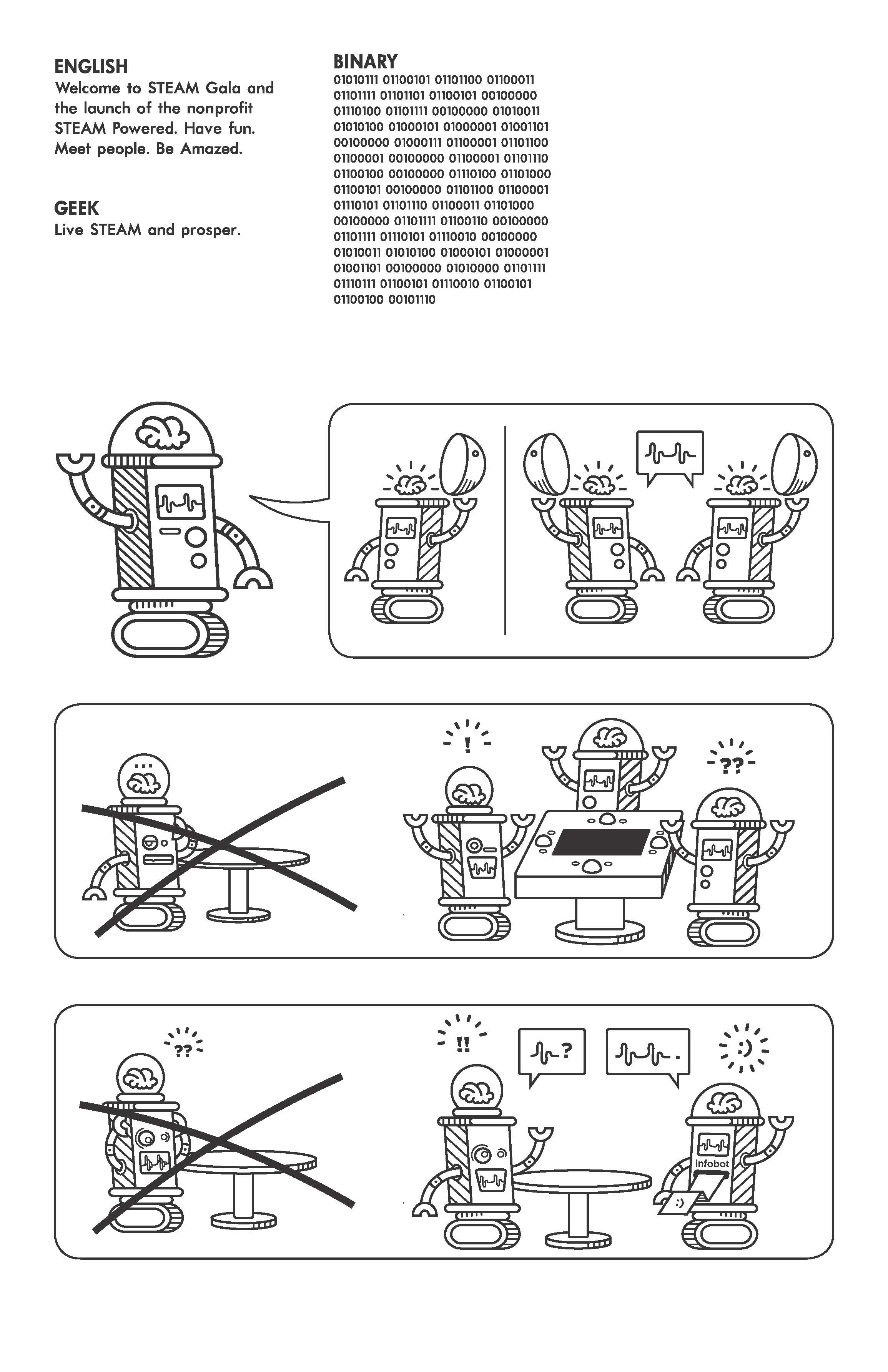 ENGLISH
Welcome to STEAM Gala and the launch of the nonprofit STEAM Powered. Have fun. Meet people. Be Amazed.

GEEK
Live STEAM and prosper.

BINARY
01010111 01100101 01101100 01100011 01101111 01101101 01100101 00100000 01110100 01101111 00100000 01010011 01010100 01000101 01000001 01001101 00100000 01000111 01100001 01101100 01100001 00100000 01100001 01101110 01100100 00100000 01110100 01101000 01100101 00100000 01101100 01100001 01110101 01101110 01100011 01101000 00100000 01101111 01100110 00100000 01101111 01110101 01110010 00100000 01010011 01010100 01000101 01000001 01001101 00100000 01010000 01101111 01110111 01100101 01110010 01100101 01100100 00101110

...

!

??

??

!!

?

.

:)

infobot

:)