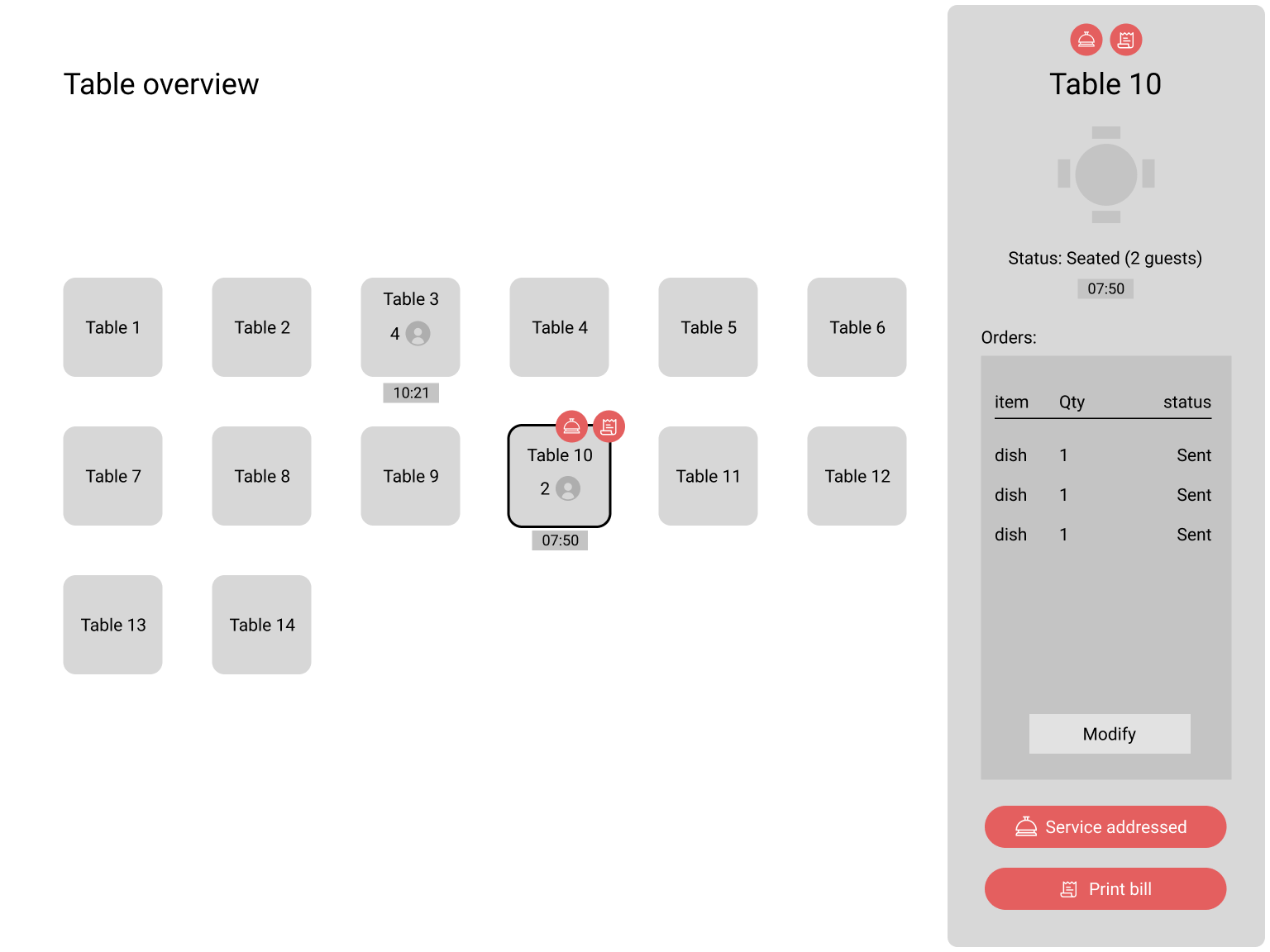 Table overview

Table 1

Table 2

Table 3
4

10:21

Table 4

Table 5

Table 6

Table 7

Table 8

Table 9

Table 10
2

07:50

Table 11

Table 12

Table 13

Table 14

Table 10

Status: Seated (2 guests)

07:50

Orders:

| item | Qty | status |
|---|---|---|
| dish | 1 | Sent |
| dish | 1 | Sent |
| dish | 1 | Sent |

Modify

Service addressed

Print bill