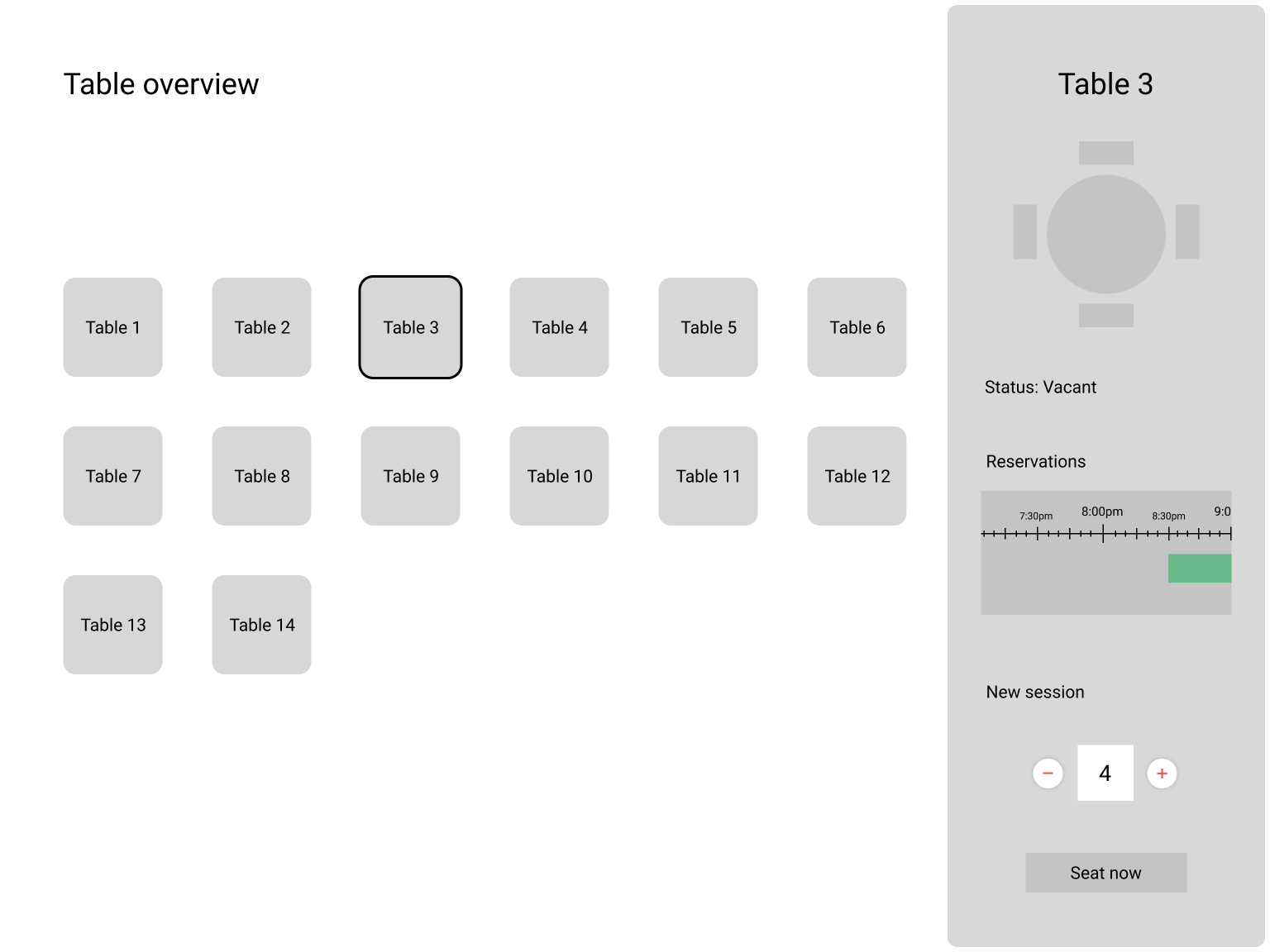 Table overview

Table 1

Table 2

Table 3

Table 4

Table 5

Table 6

Table 7

Table 8

Table 9

Table 10

Table 11

Table 12

Table 13

Table 14

Table 3

Status: Vacant

Reservations

7:30pm 8:00pm 8:30pm 9:0

New session

−
4
+

Seat now