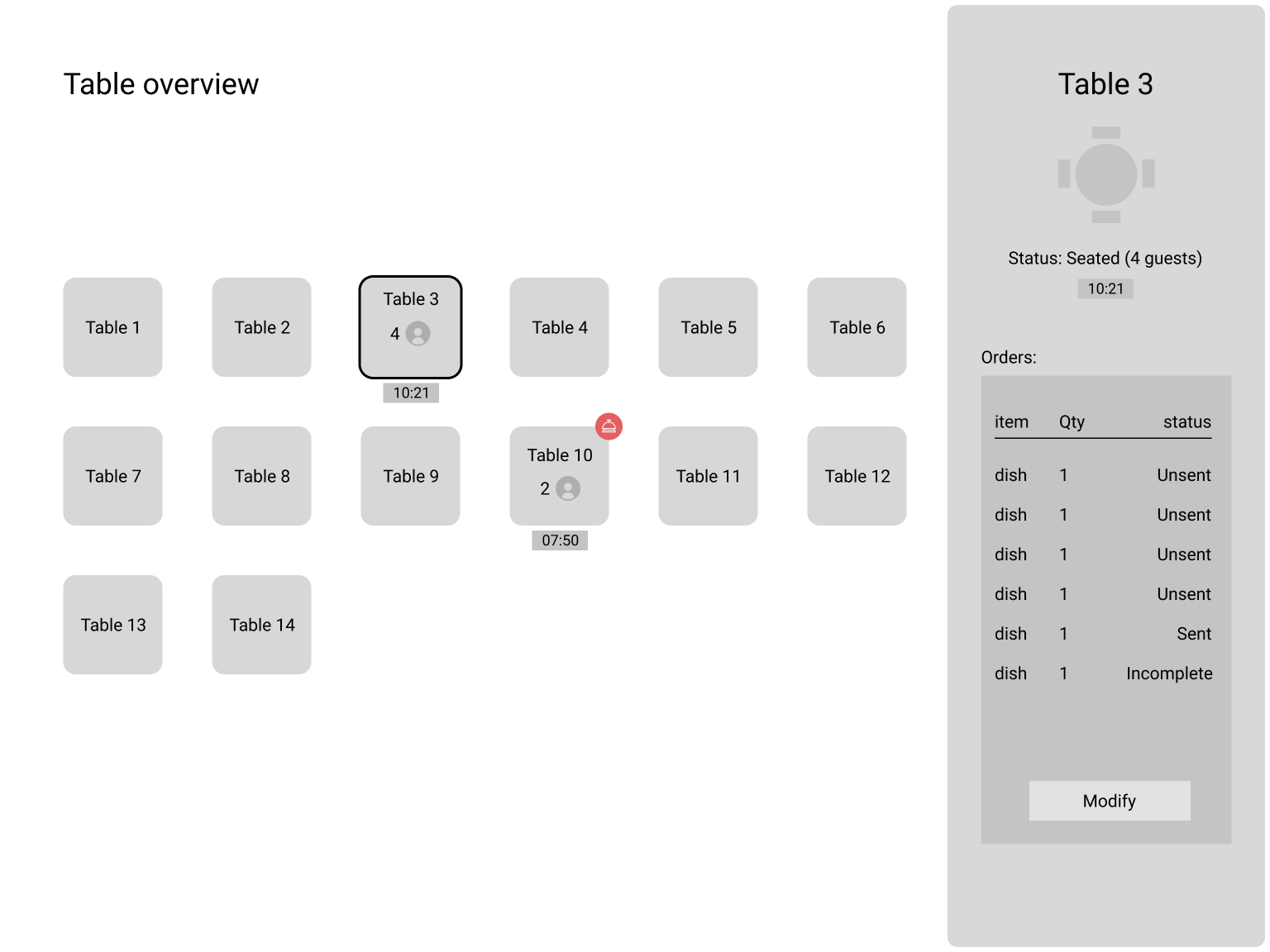 Table overview

Table 1
Table 2
Table 3
4
10:21
Table 4
Table 5
Table 6

Table 7
Table 8
Table 9
Table 10
2
07:50
Table 11
Table 12

Table 13
Table 14

Table 3

Status: Seated (4 guests)
10:21

Orders:

| item | Qty | status |
|---|---|---|
| dish | 1 | Unsent |
| dish | 1 | Unsent |
| dish | 1 | Unsent |
| dish | 1 | Unsent |
| dish | 1 | Sent |
| dish | 1 | Incomplete |

Modify