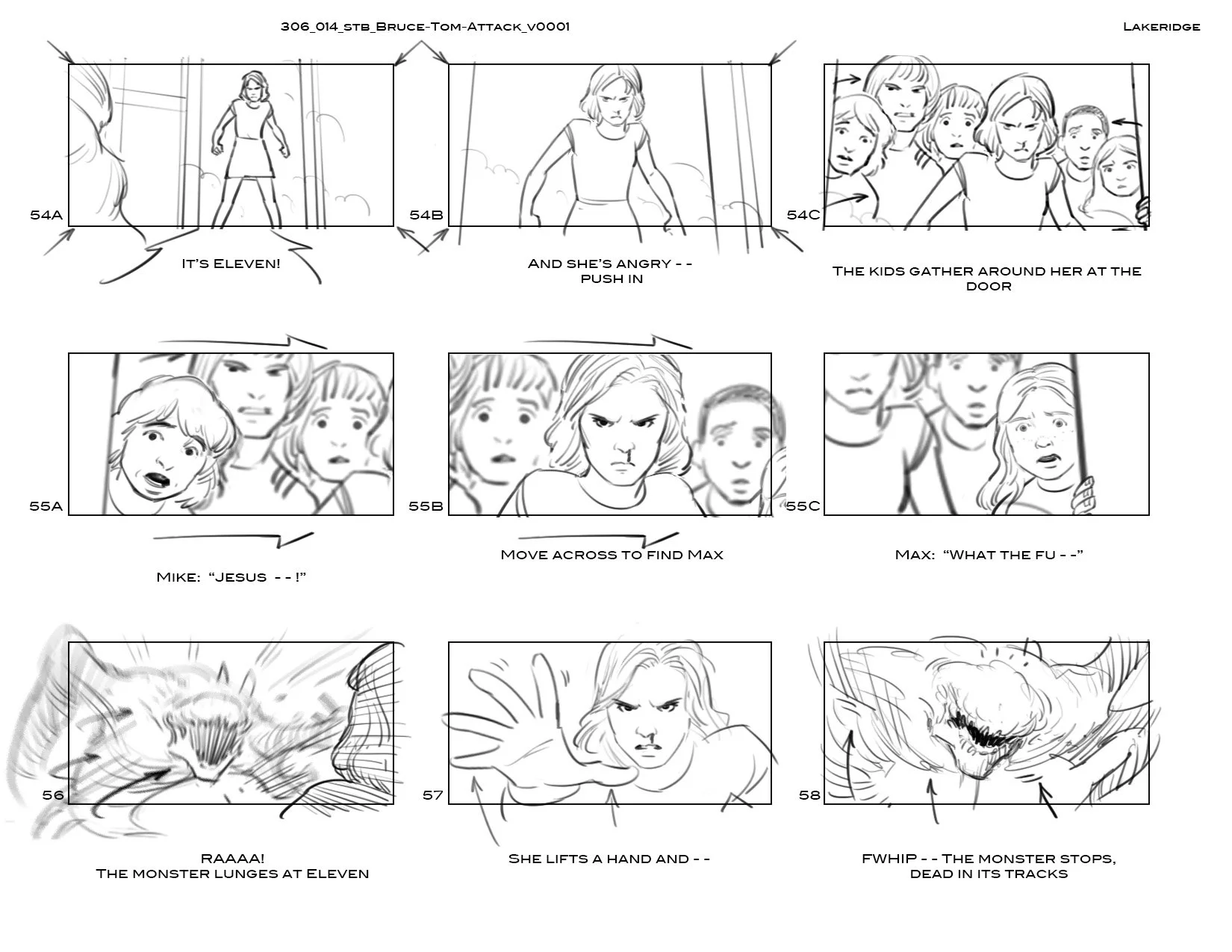 306_014_stb_Bruce-Tom-Attack_v0001

Lakeridge

54A

It's Eleven!

54B

And she's angry - -
push in

54C

The kids gather around her at the door

55A

Mike: "Jesus - - !"

55B

Move across to find Max

55C

Max: "What the fu - -"

56

RAAAA!
The monster lunges at Eleven

57

She lifts a hand and - -

58

FWHIP - - The monster stops, dead in its tracks