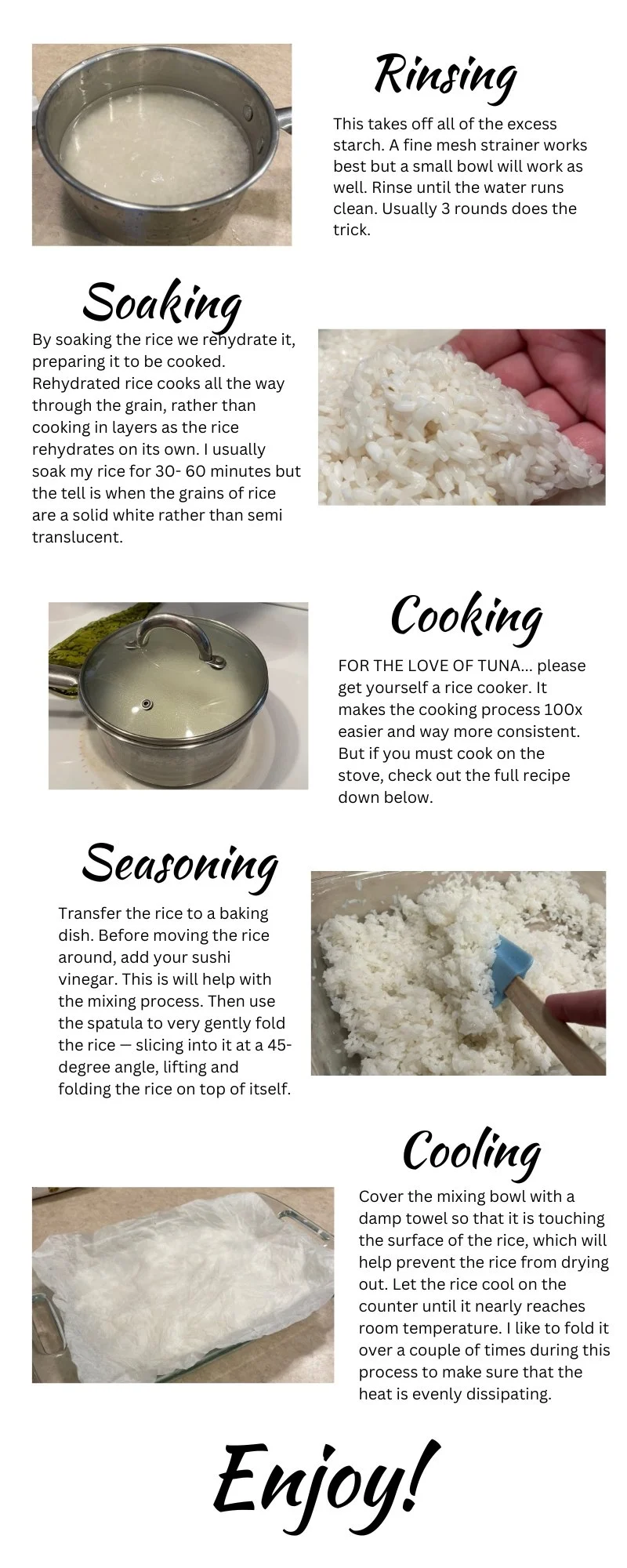 Rinsing

This takes off all of the excess starch. A fine mesh strainer works best but a small bowl will work as well. Rinse until the water runs clean. Usually 3 rounds does the trick.

Soaking

By soaking the rice we rehydrate it, preparing it to be cooked. Rehydrated rice cooks all the way through the grain, rather than cooking in layers as the rice rehydrates on its own. I usually soak my rice for 30- 60 minutes but the tell is when the grains of rice are a solid white rather than semi translucent.

Cooking

FOR THE LOVE OF TUNA... please get yourself a rice cooker. It makes the cooking process 100x easier and way more consistent. But if you must cook on the stove, check out the full recipe down below.

Seasoning

Transfer the rice to a baking dish. Before moving the rice around, add your sushi vinegar. This is will help with the mixing process. Then use the spatula to very gently fold the rice — slicing into it at a 45-degree angle, lifting and folding the rice on top of itself.

Cooling

Cover the mixing bowl with a damp towel so that it is touching the surface of the rice, which will help prevent the rice from drying out. Let the rice cool on the counter until it nearly reaches room temperature. I like to fold it over a couple of times during this process to make sure that the heat is evenly dissipating.

Enjoy!