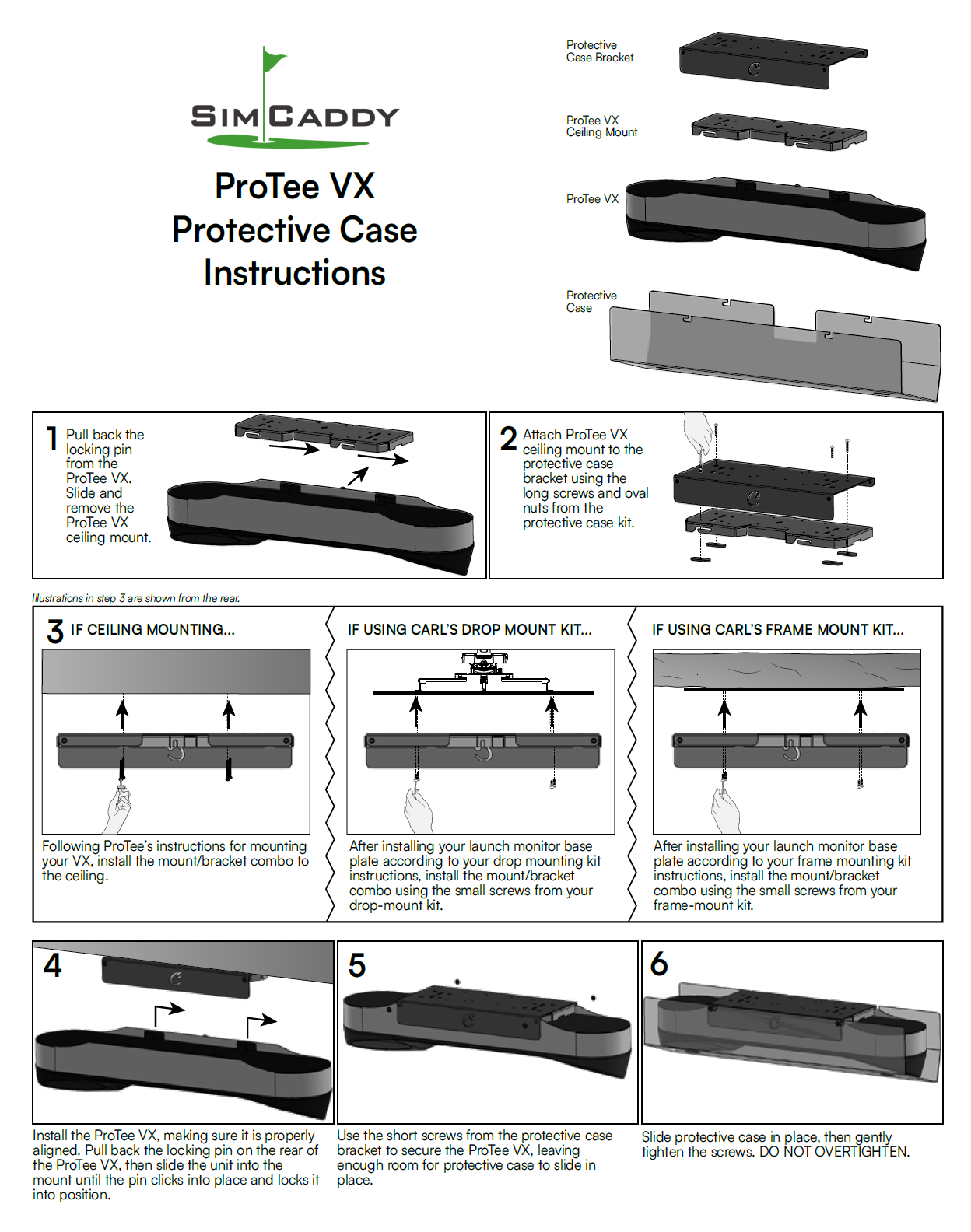 SIMCADDY

ProTee VX
Protective Case
Instructions

Protective Case Bracket

ProTee VX Ceiling Mount

ProTee VX

Protective Case

1 Pull back the locking pin from the ProTee VX. Slide and remove the ProTee VX ceiling mount.

2 Attach ProTee VX ceiling mount to the protective case bracket using the long screws and oval nuts from the protective case kit.

Illustrations in step 3 are shown from the rear.

3 IF CEILING MOUNTING...

Following ProTee's instructions for mounting your VX, install the mount/bracket combo to the ceiling.

IF USING CARL'S DROP MOUNT KIT...

After installing your launch monitor base plate according to your drop mounting kit instructions, install the mount/bracket combo using the small screws from your drop-mount kit.

IF USING CARL'S FRAME MOUNT KIT...

After installing your launch monitor base plate according to your frame mounting kit instructions, install the mount/bracket combo using the small screws from your frame-mount kit.

4

Install the ProTee VX, making sure it is properly aligned. Pull back the locking pin on the rear of the ProTee VX, then slide the unit into the mount until the pin clicks into place and locks it into position.

5

Use the short screws from the protective case bracket to secure the ProTee VX, leaving enough room for protective case to slide in place.

6

Slide protective case in place, then gently tighten the screws. DO NOT OVERTIGHTEN.