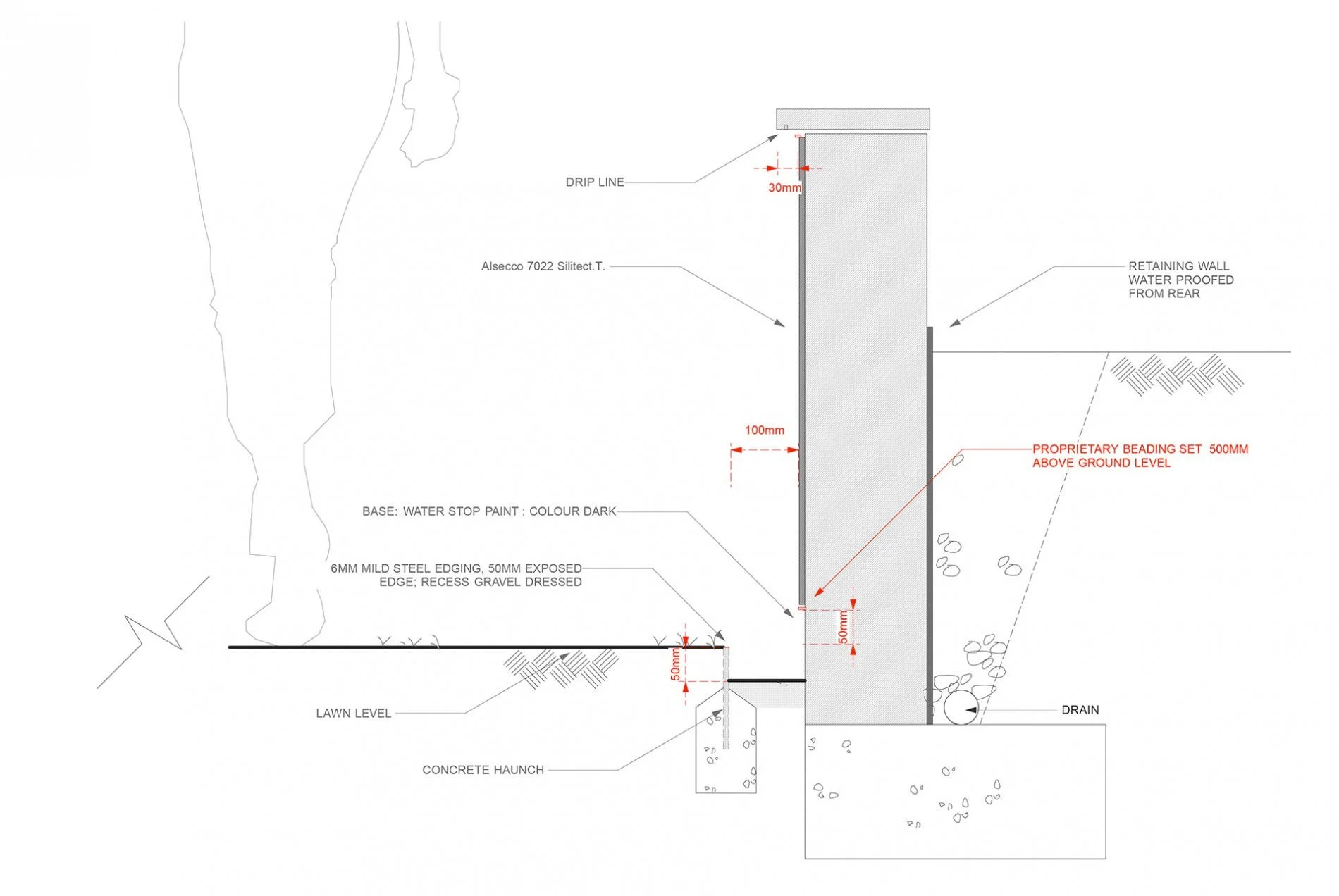 DRIP LINE

30mm

Alsecco 7022 Silitect.T.

RETAINING WALL WATER PROOFED FROM REAR

100mm

PROPRIETARY BEADING SET 500MM ABOVE GROUND LEVEL

BASE: WATER STOP PAINT : COLOUR DARK

6MM MILD STEEL EDGING, 50MM EXPOSED EDGE; RECESS GRAVEL DRESSED

50mm

50mm

LAWN LEVEL

DRAIN

CONCRETE HAUNCH