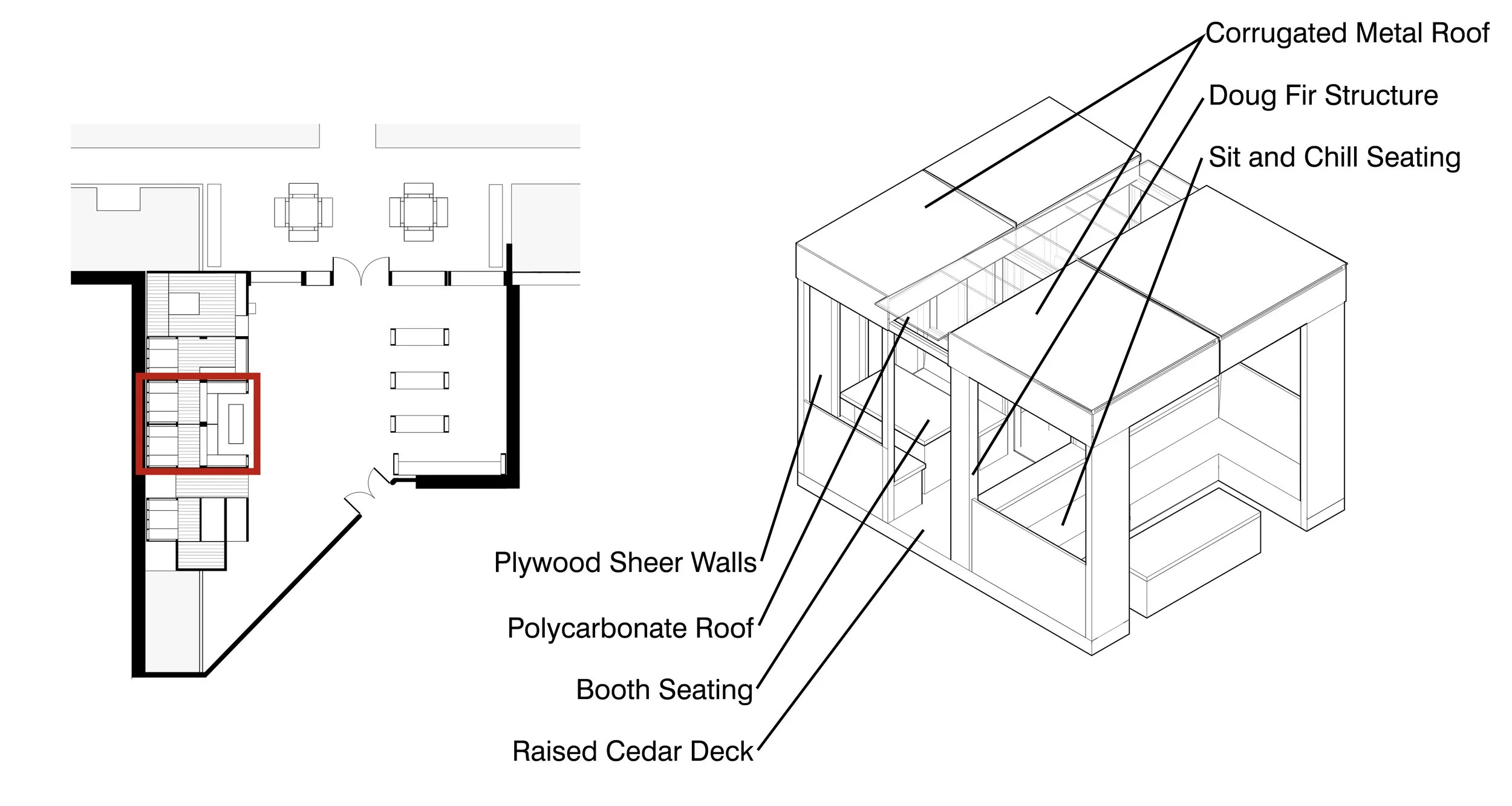 Corrugated Metal Roof

Doug Fir Structure

Sit and Chill Seating

Plywood Sheer Walls

Polycarbonate Roof

Booth Seating

Raised Cedar Deck