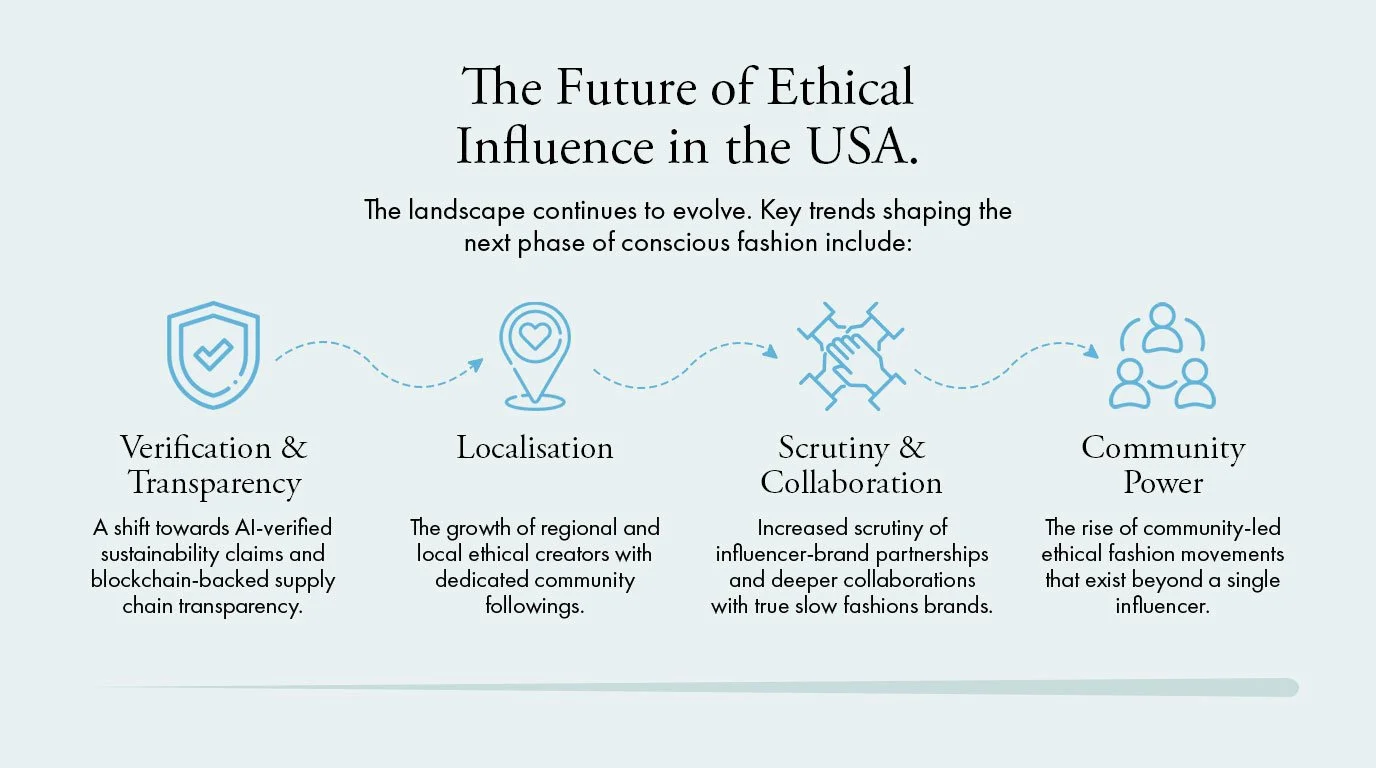 The Future of Ethical Influence in the USA.

The landscape continues to evolve. Key trends shaping the next phase of conscious fashion include:

Verification & Transparency

A shift towards AI-verified sustainability claims and blockchain-backed supply chain transparency.

Localisation

The growth of regional and local ethical creators with dedicated community followings.

Scrutiny & Collaboration

Increased scrutiny of influencer-brand partnerships and deeper collaborations with true slow fashions brands.

Community Power

The rise of community-led ethical fashion movements that exist beyond a single influencer.