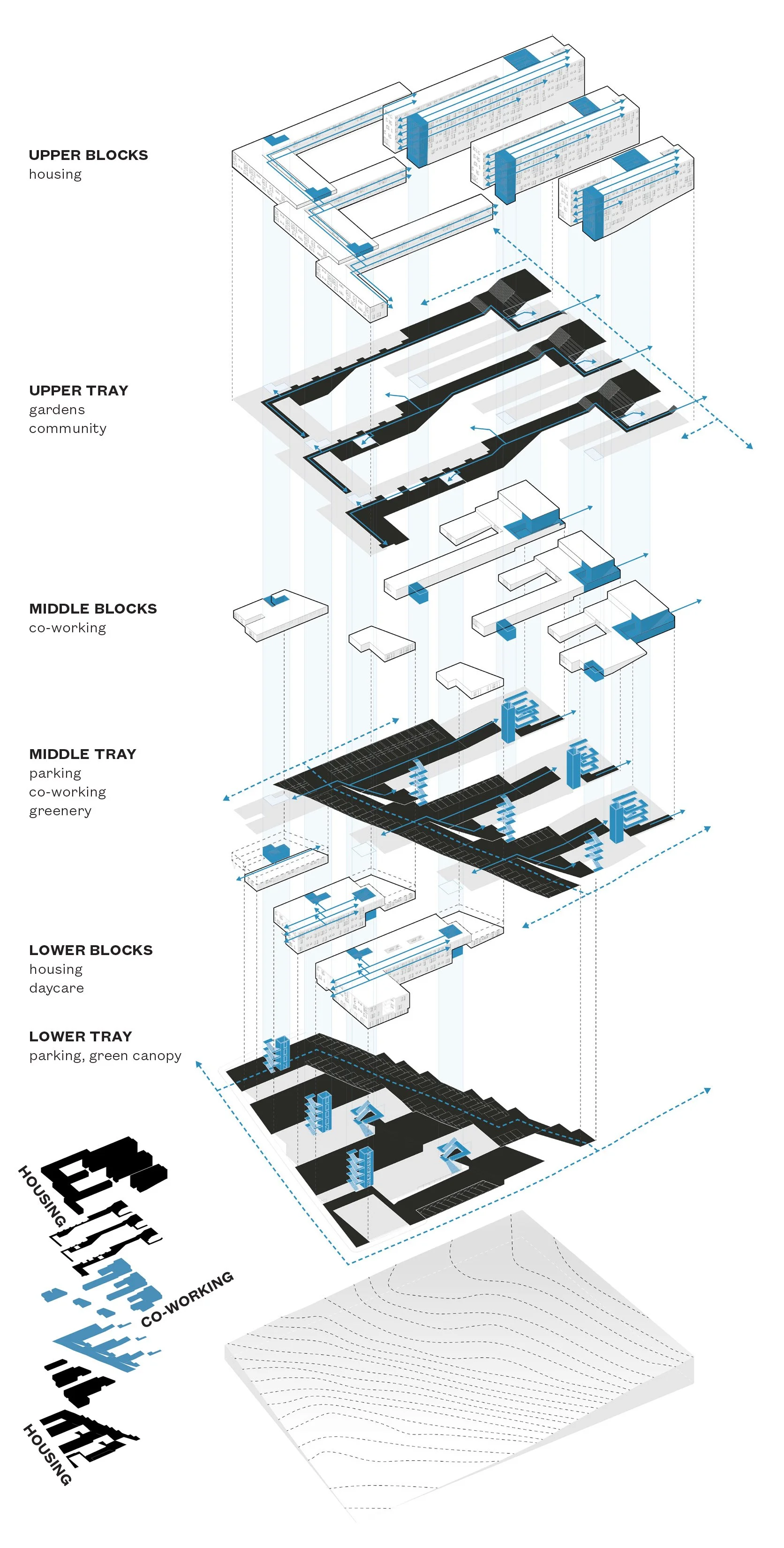 UPPER BLOCKS
housing

UPPER TRAY
gardens
community

MIDDLE BLOCKS
co-working

MIDDLE TRAY
parking
co-working
greenery

LOWER BLOCKS
housing
daycare

LOWER TRAY
parking, green canopy

HOUSING

CO-WORKING

HOUSING