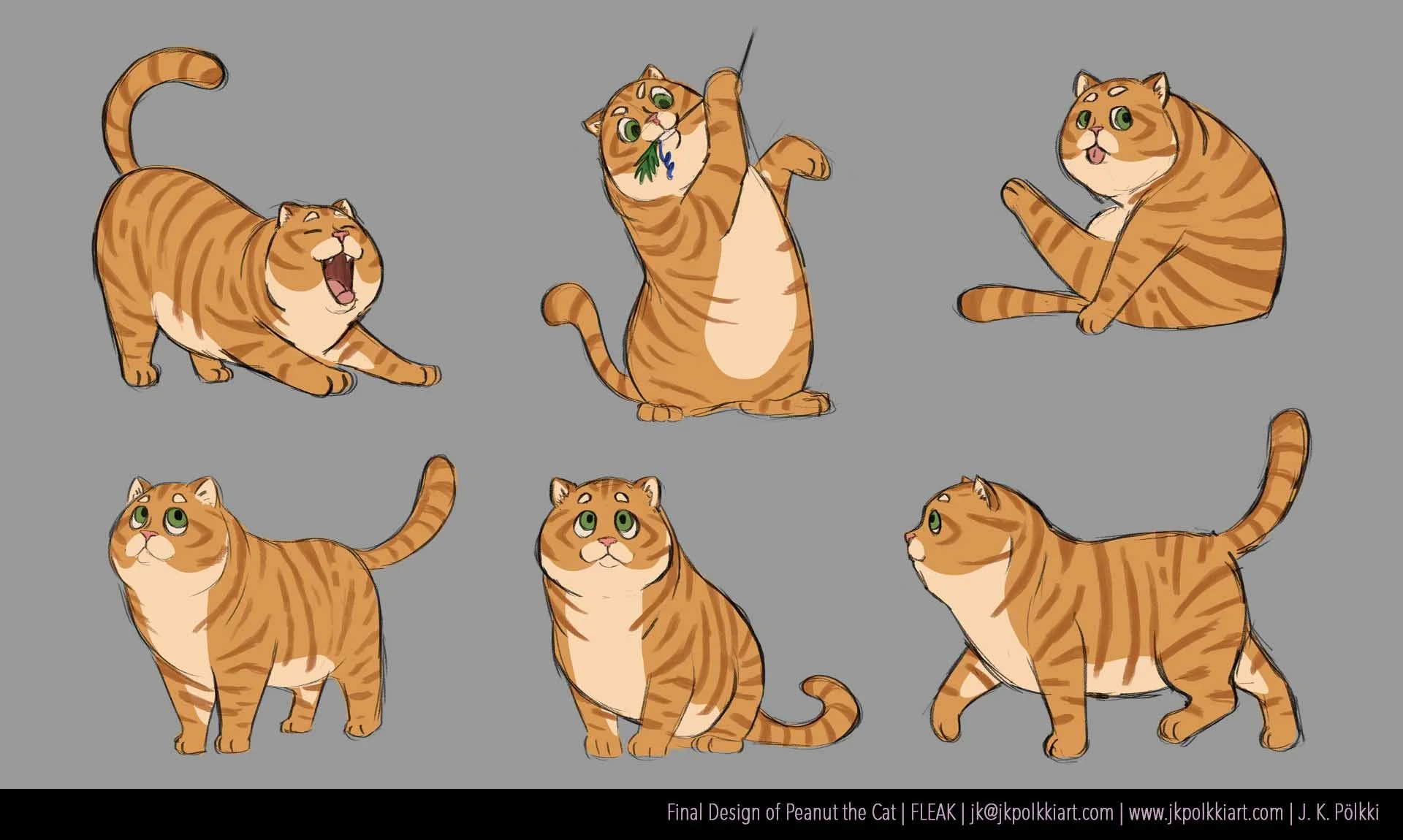 Final Design of Peanut the Cat | FLEAK | jk@jkpolkkiart.com | www.jkpolkkiart.com | J. K. Pölkki