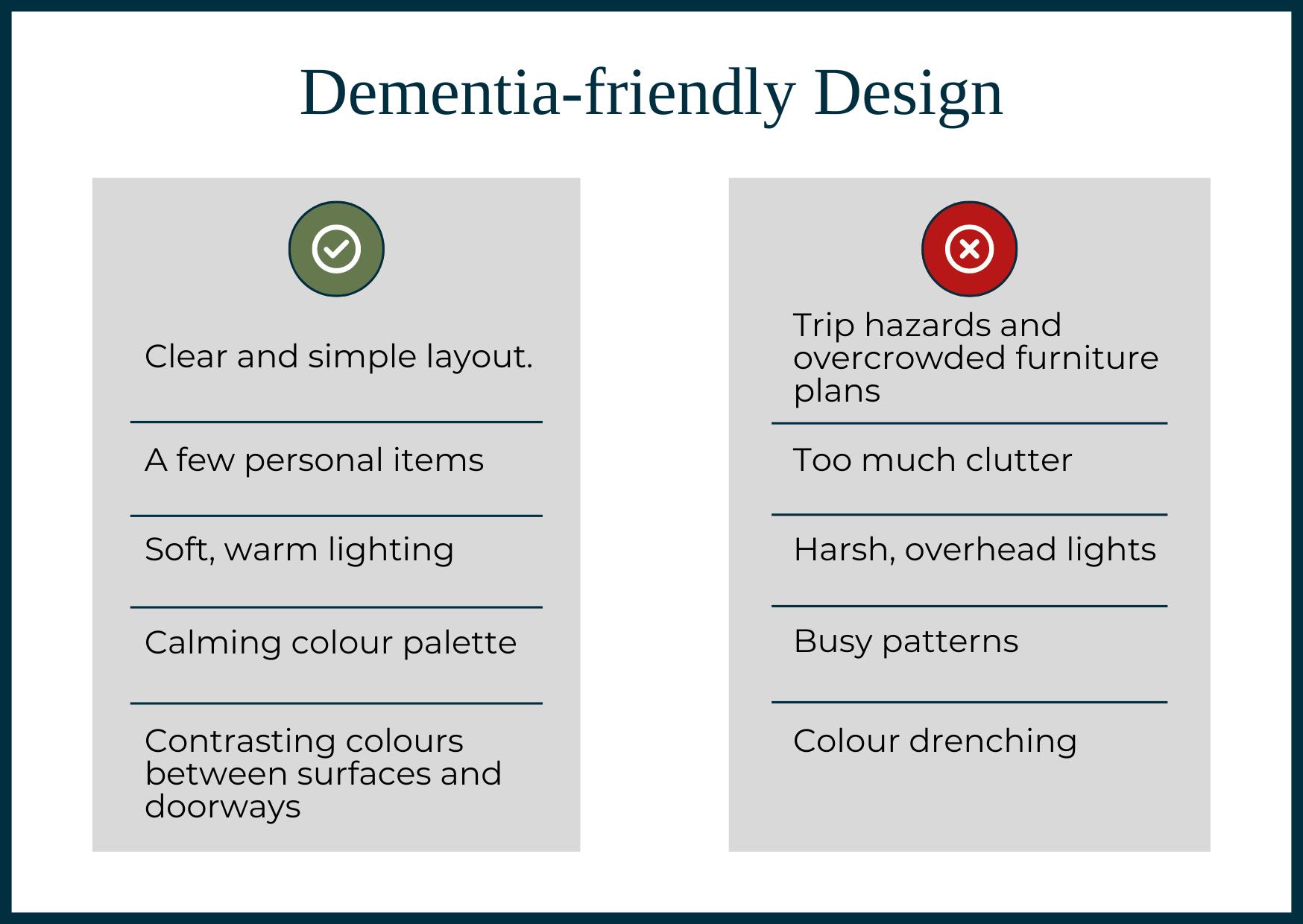 Dementia-friendly Design

Clear and simple layout.

A few personal items

Soft, warm lighting

Calming colour palette

Contrasting colours between surfaces and doorways

Trip hazards and overcrowded furniture plans

Too much clutter

Harsh, overhead lights

Busy patterns

Colour drenching