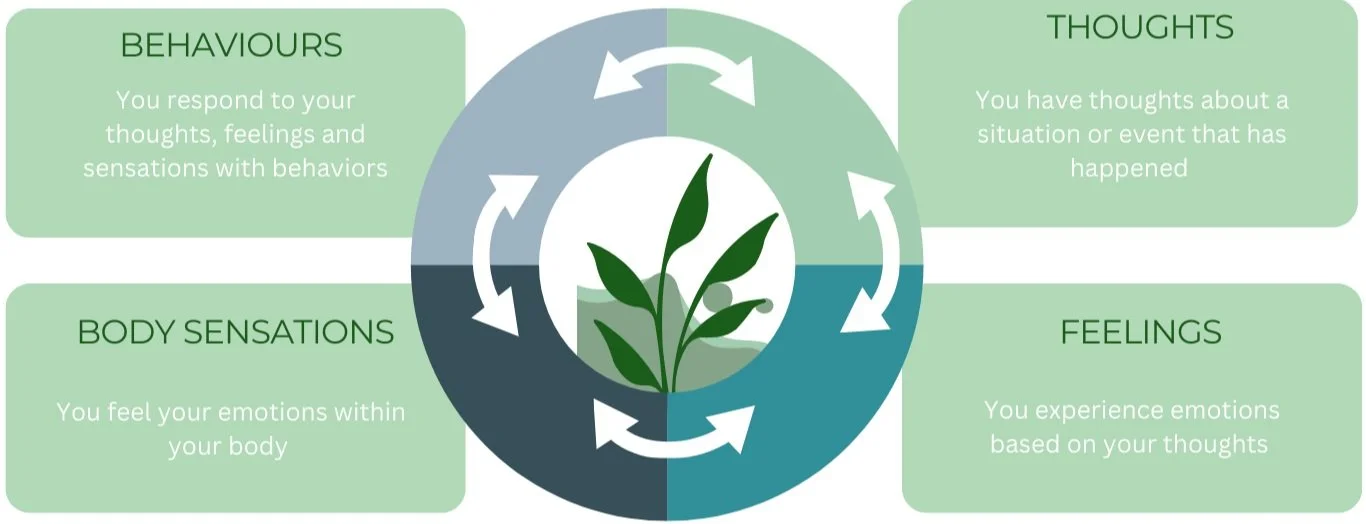 BEHAVIOURS

You respond to your thoughts, feelings and sensations with behaviors

THOUGHTS

You have thoughts about a situation or event that has happened

BODY SENSATIONS

You feel your emotions within your body

FEELINGS

You experience emotions based on your thoughts