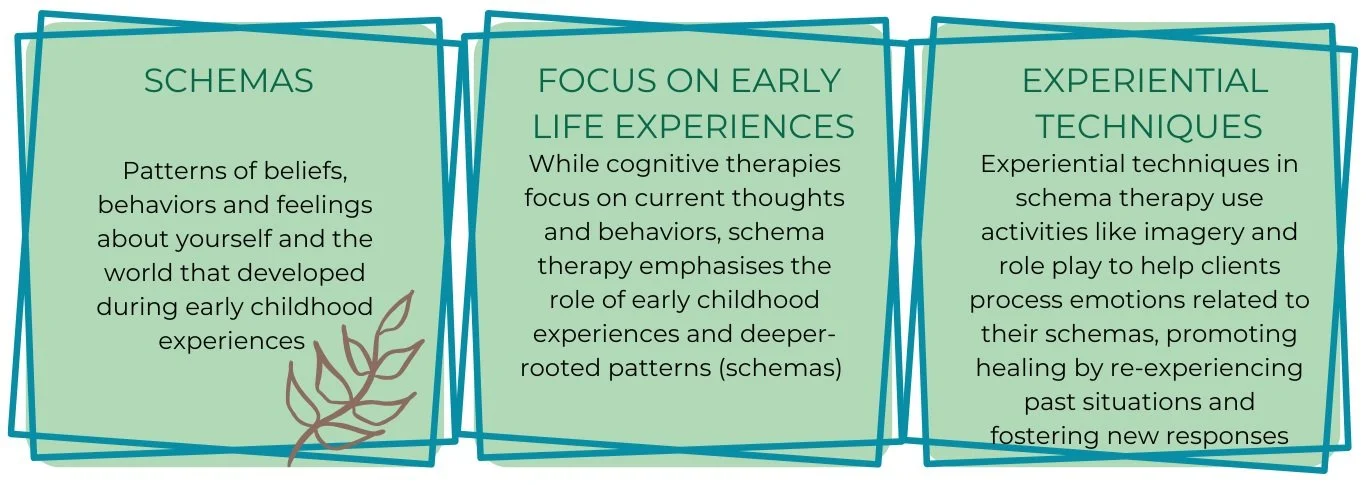 SCHEMAS

Patterns of beliefs, behaviors and feelings about yourself and the world that developed during early childhood experiences

FOCUS ON EARLY LIFE EXPERIENCES

While cognitive therapies focus on current thoughts and behaviors, schema therapy emphasises the role of early childhood experiences and deeper-rooted patterns (schemas)

EXPERIENTIAL TECHNIQUES

Experiential techniques in schema therapy use activities like imagery and role play to help clients process emotions related to their schemas, promoting healing by re-experiencing past situations and fostering new responses