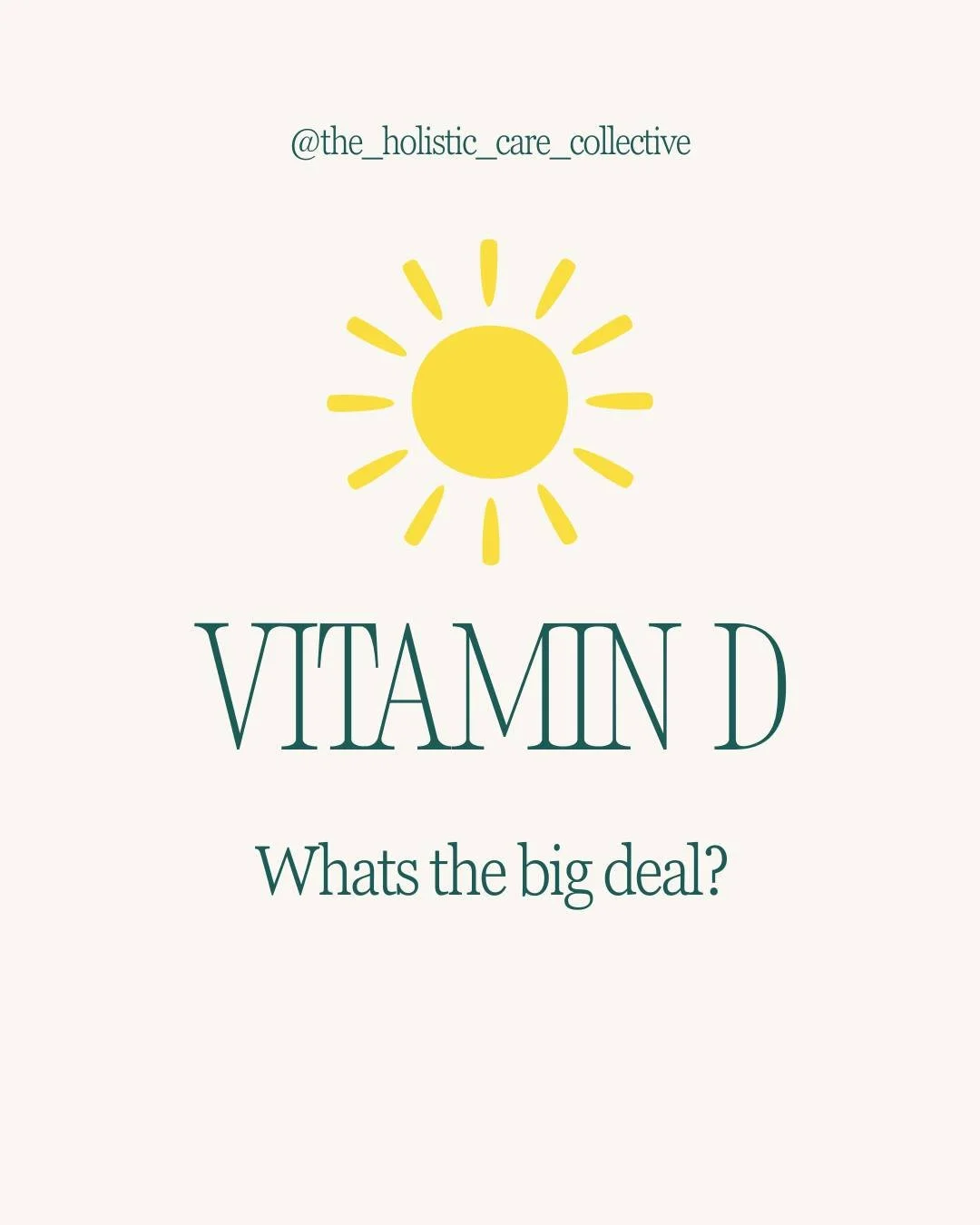 @the_holistic_care_collective

VITAMIN D

Whats the big deal?