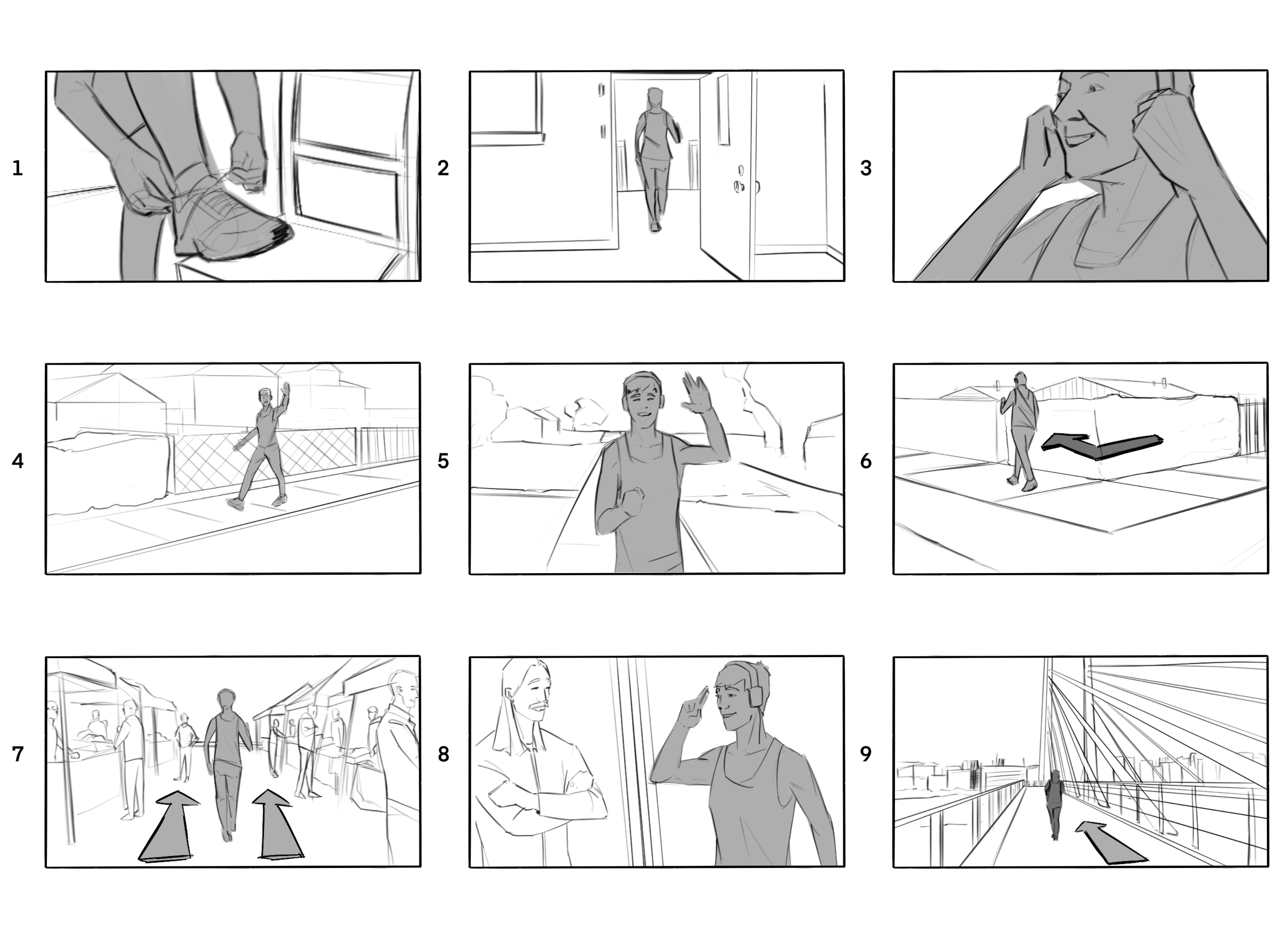 1

2

3

4

5

6

7

8

9