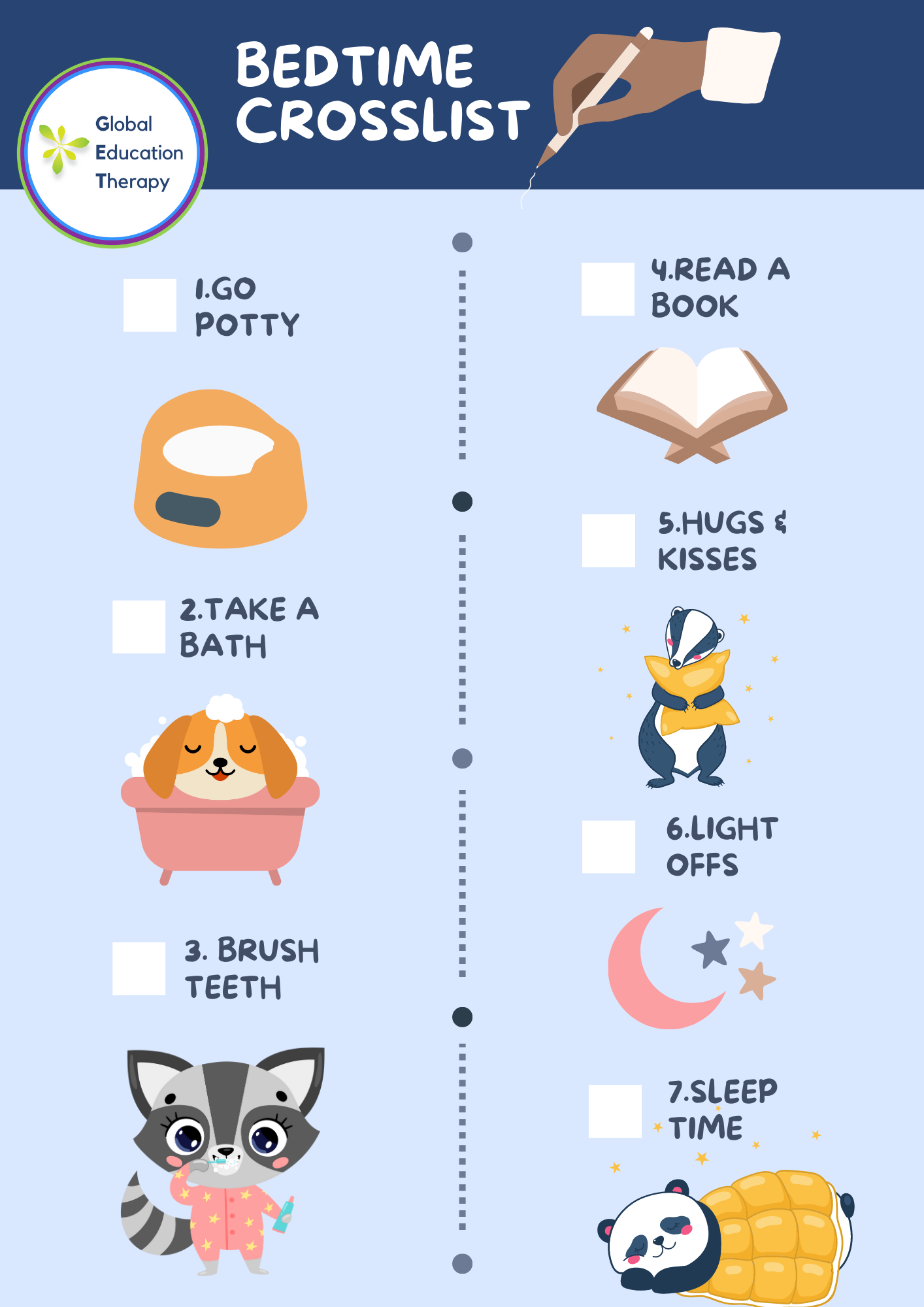 Global Education Therapy

BEDTIME CROSSLIST

1.GO POTTY

2.TAKE A BATH

3. BRUSH TEETH

4.READ A BOOK

5.HUGS & KISSES

6.LIGHT OFFS

7.SLEEP TIME