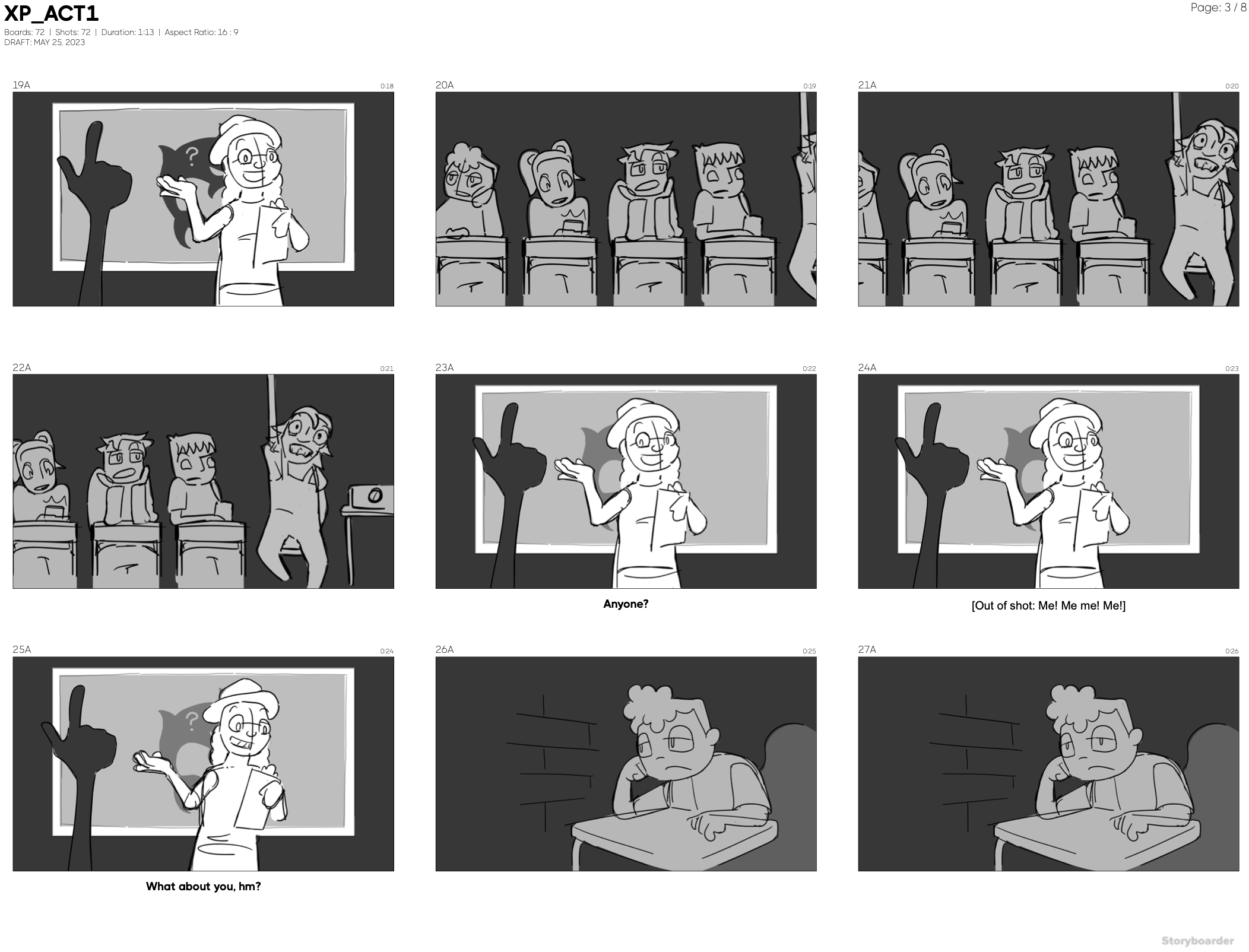 XP_ACT1

Boards: 72 | Shots: 72 | Duration: 1:13 | Aspect Ratio: 16 : 9
DRAFT: MAY 25, 2023

Page: 3 / 8

19A 0:18

?

20A 0:19

21A 0:20

22A 0:21

23A 0:22

Anyone?

24A 0:23

[Out of shot: Me! Me me! Me!]

25A 0:24

?

What about you, hm?

26A 0:25

27A 0:26

Storyboarder