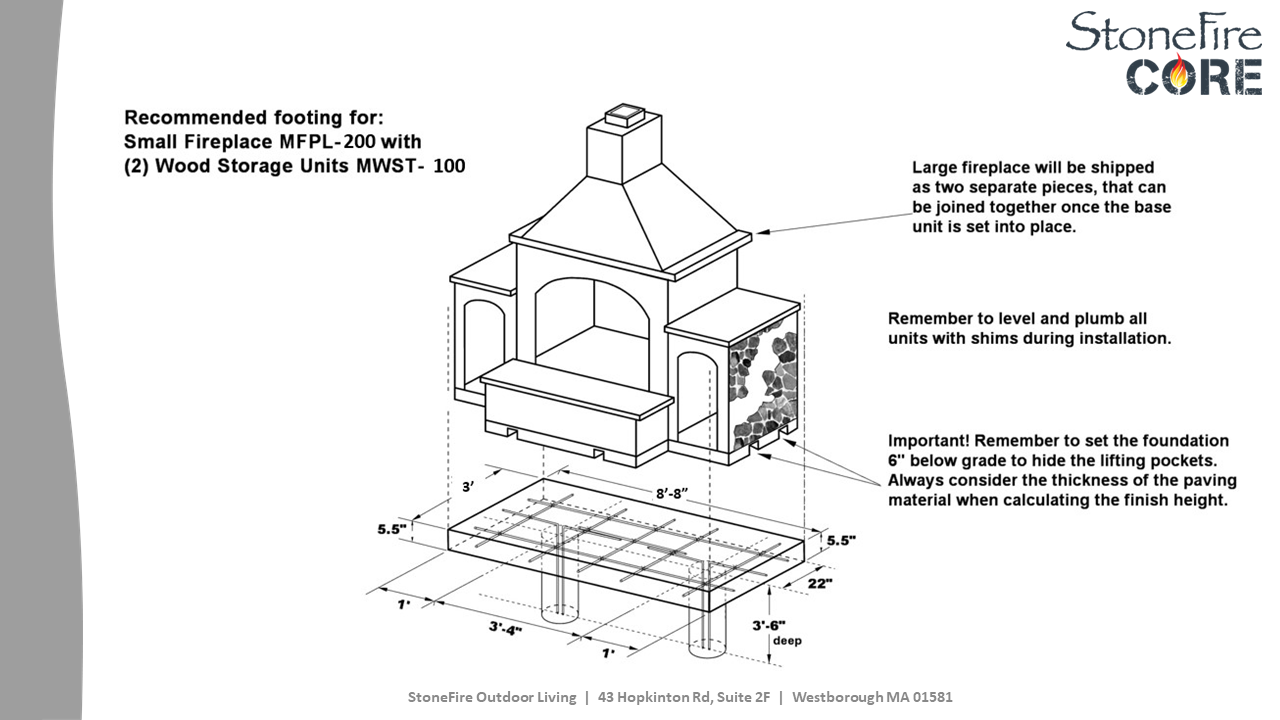 StoneFire
CORE

Recommended footing for:
Small Fireplace MFPL-200 with
(2) Wood Storage Units MWST- 100

Large fireplace will be shipped as two separate pieces, that can be joined together once the base unit is set into place.

Remember to level and plumb all units with shims during installation.

Important! Remember to set the foundation 6" below grade to hide the lifting pockets. Always consider the thickness of the paving material when calculating the finish height.

3'
8'-8"
5.5"
5.5"
22"
1'
3'-4"
1'
3'-6"
deep

StoneFire Outdoor Living | 43 Hopkinton Rd, Suite 2F | Westborough MA 01581