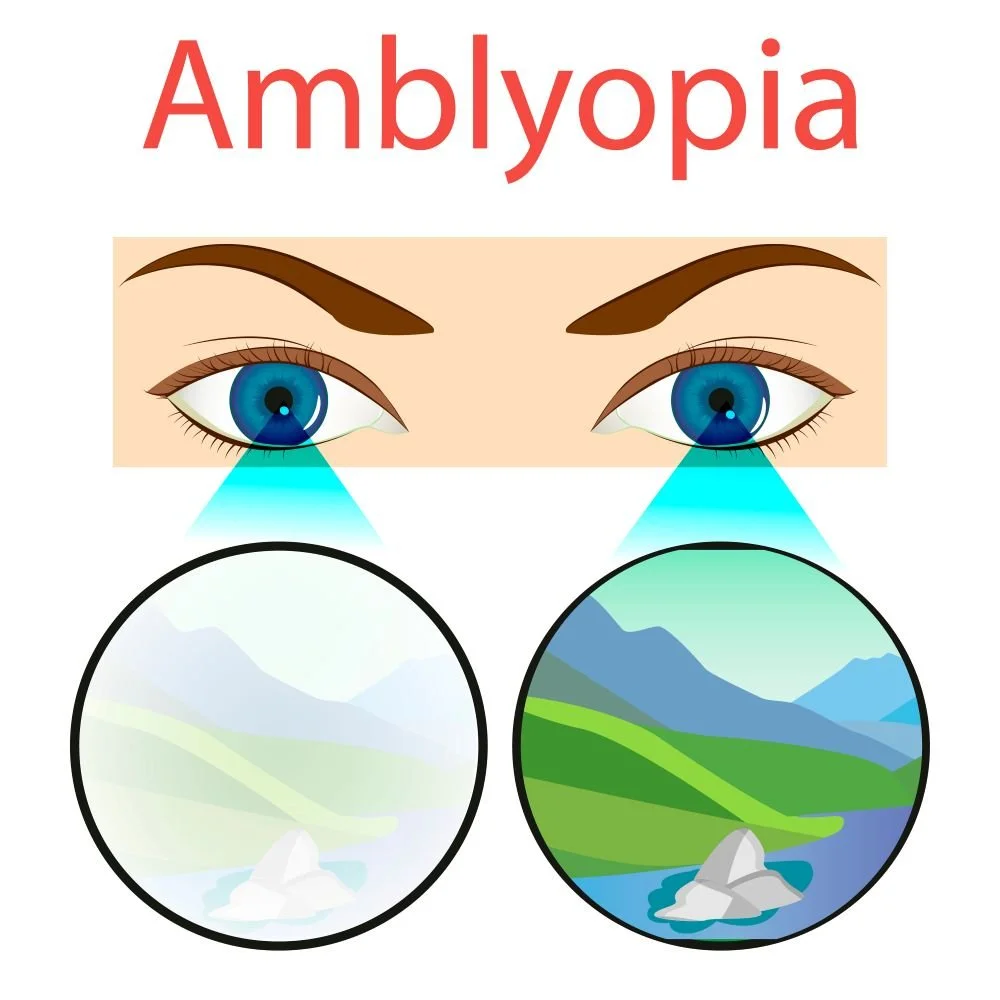 Amblyopia