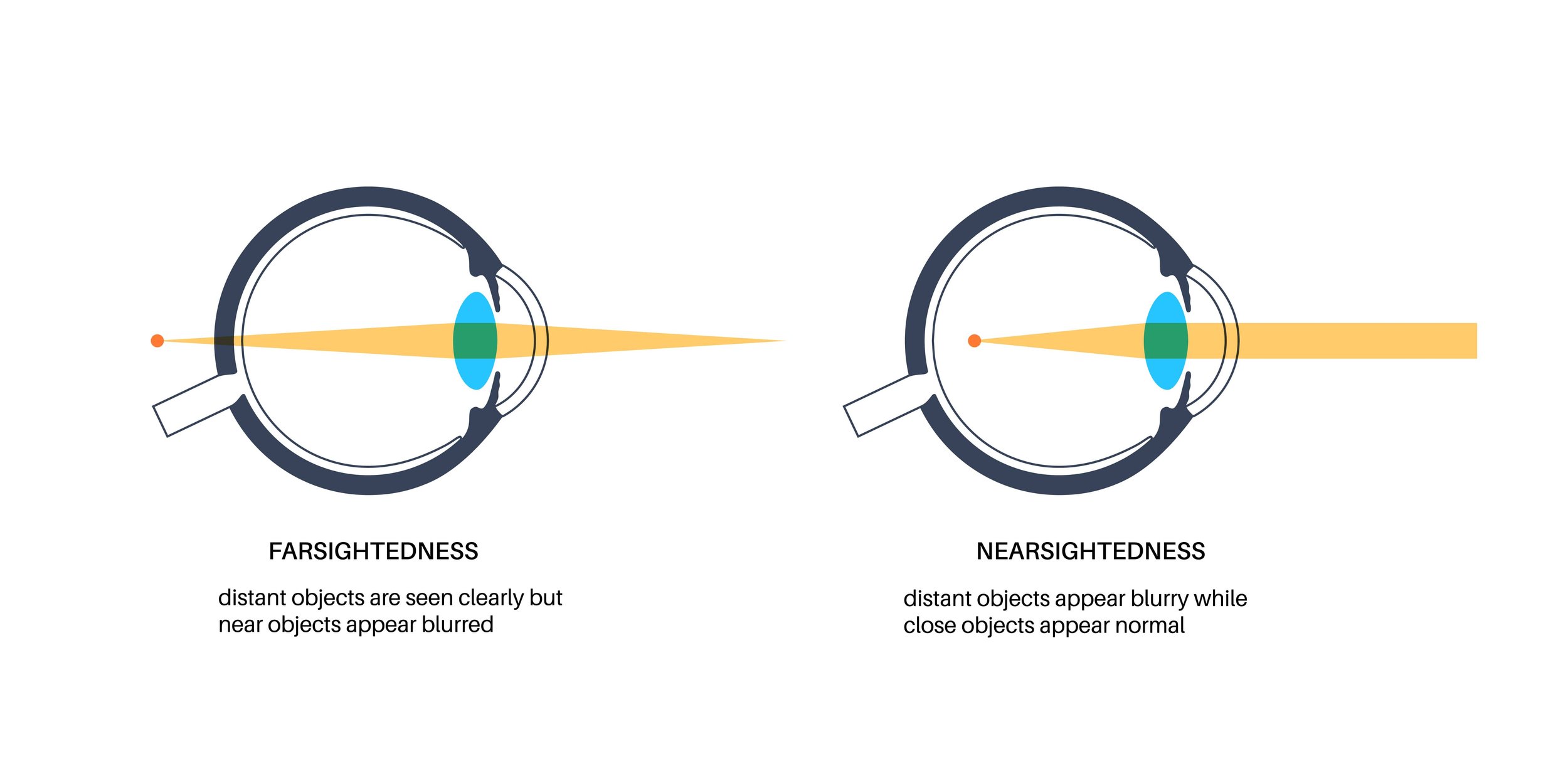 FARSIGHTEDNESS

distant objects are seen clearly but near objects appear blurred

NEARSIGHTEDNESS

distant objects appear blurry while close objects appear normal