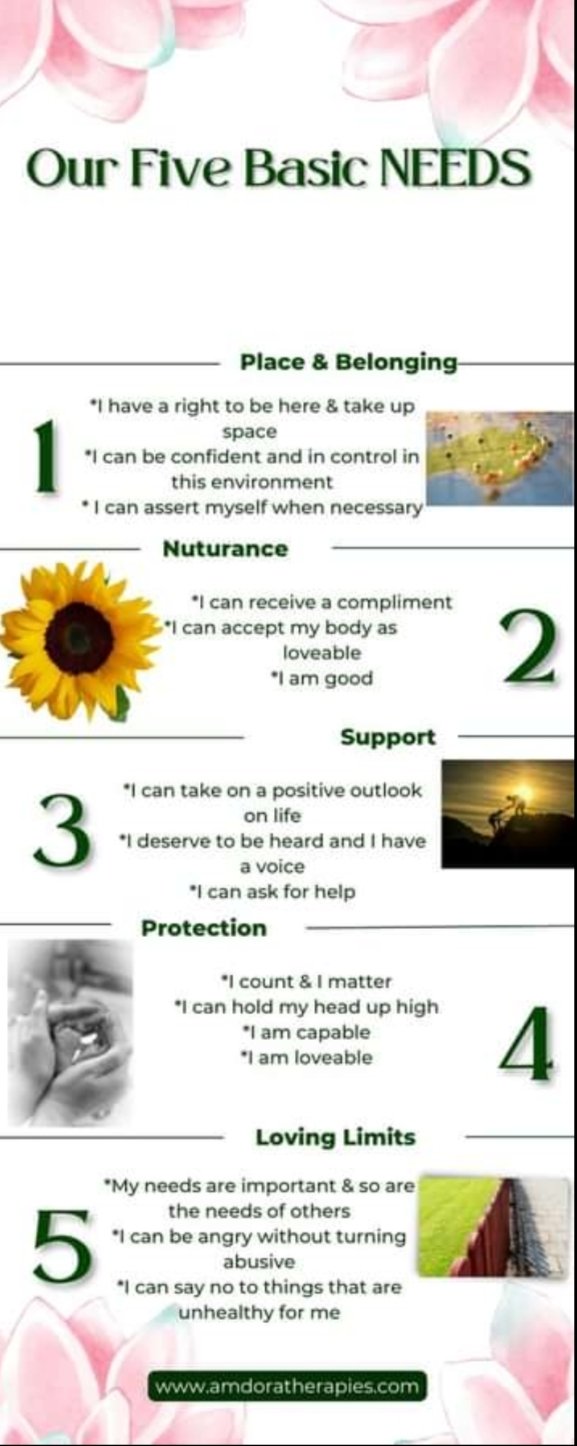 Our Five Basic NEEDS

Place & Belonging

1

*I have a right to be here & take up space
*I can be confident and in control in this environment
* I can assert myself when necessary

Nuturance

*I can receive a compliment
*I can accept my body as loveable
*I am good

2

Support

3

*I can take on a positive outlook on life
*I deserve to be heard and I have a voice
*I can ask for help

Protection

*I count & I matter
*I can hold my head up high
*I am capable
*I am loveable

4

Loving Limits

5

*My needs are important & so are the needs of others
*I can be angry without turning abusive
*I can say no to things that are unhealthy for me

www.amdoratherapies.com