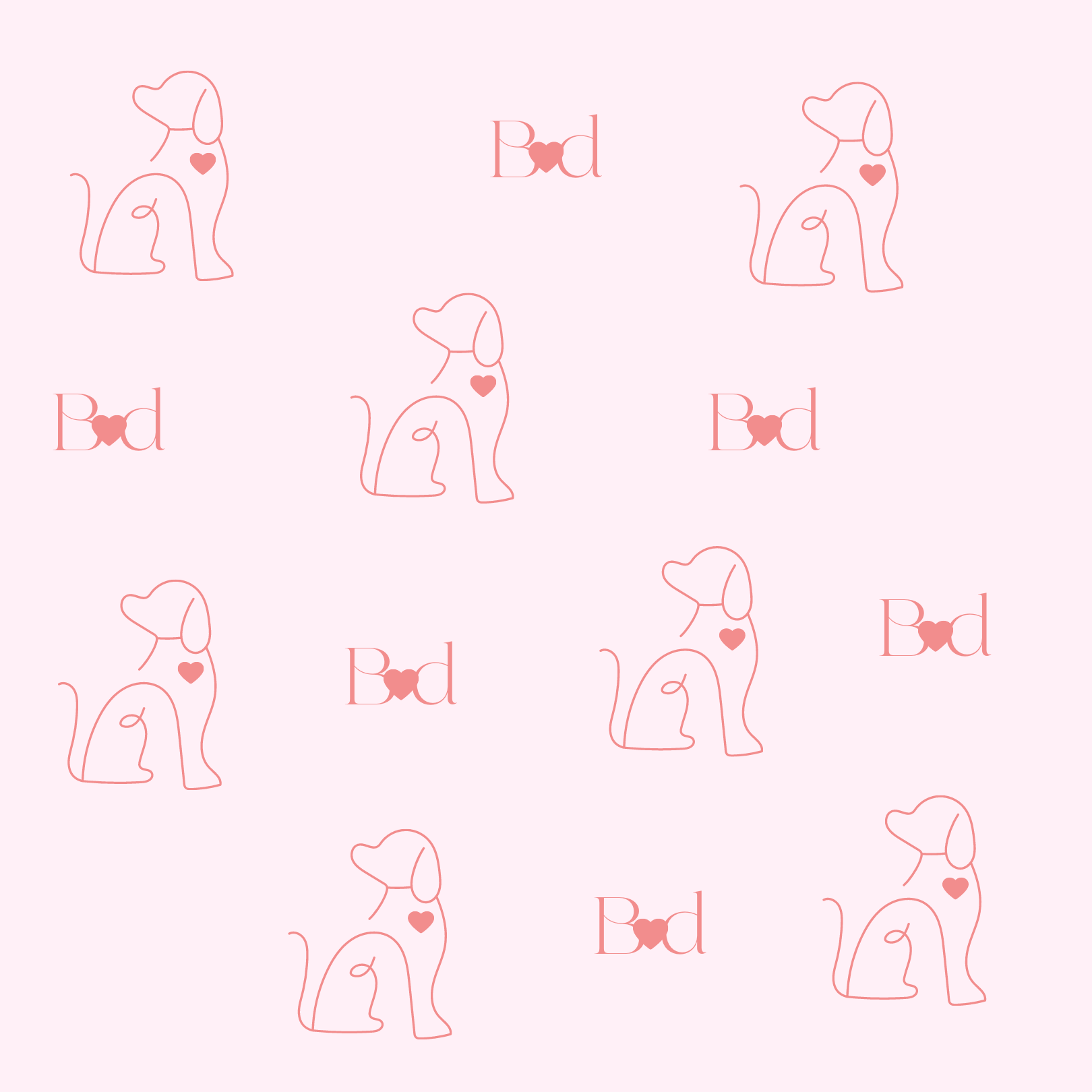 Bd

Bd

Bd

Bd

Bd

Bd