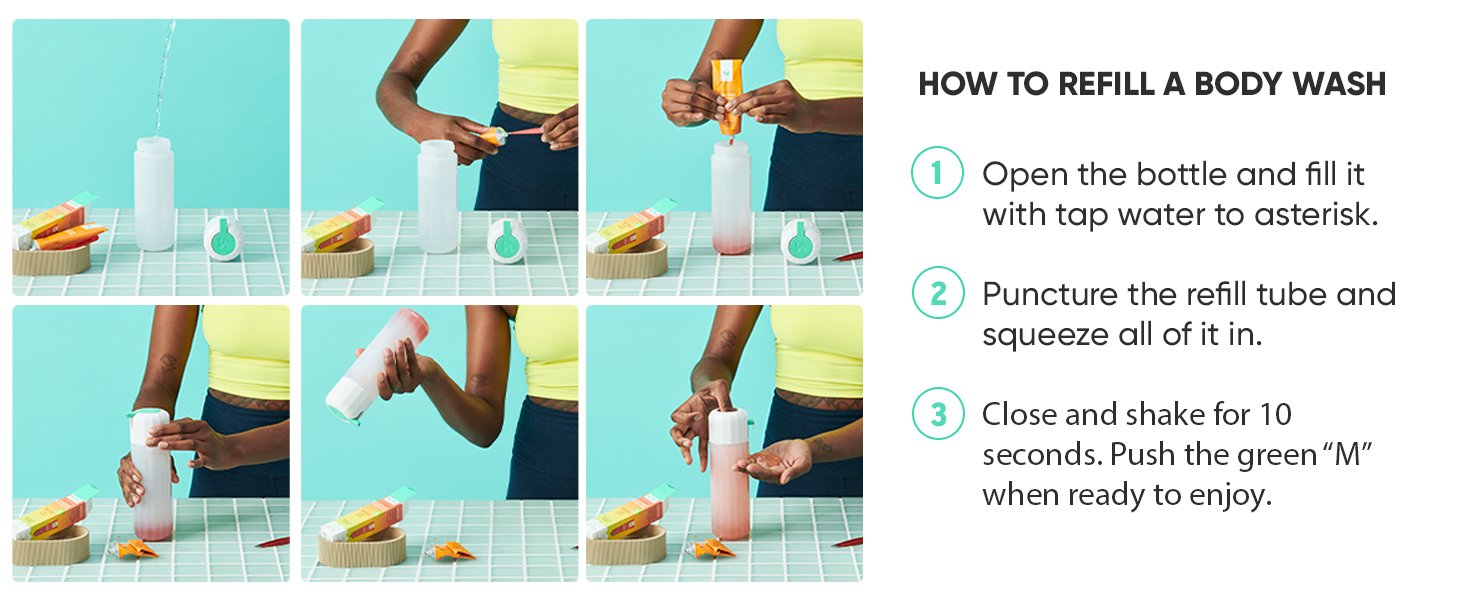 HOW TO REFILL A BODY WASH

1 Open the bottle and fill it with tap water to asterisk.

2 Puncture the refill tube and squeeze all of it in.

3 Close and shake for 10 seconds. Push the green "M" when ready to enjoy.