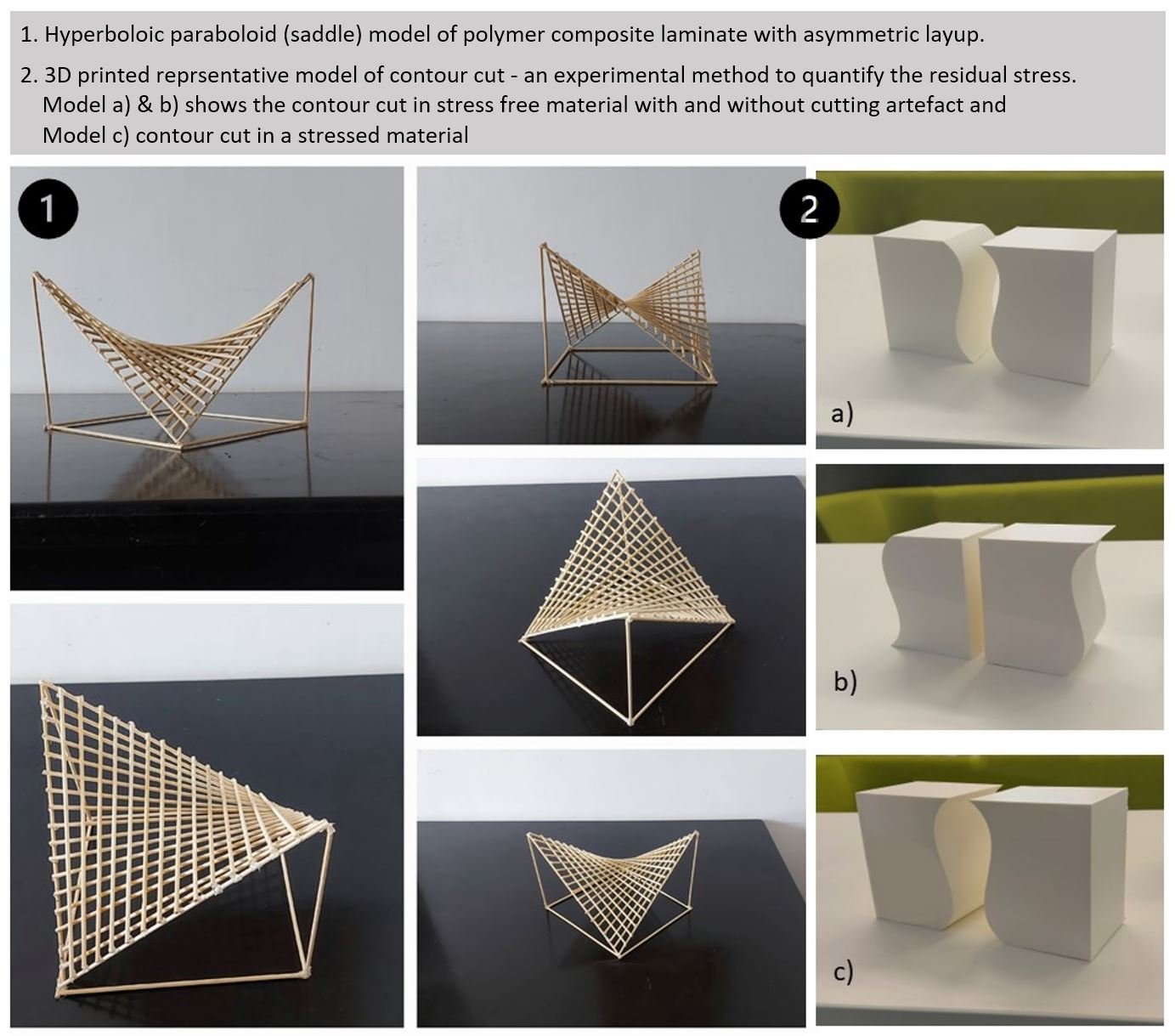 1. Hyperboloic paraboloid (saddle) model of polymer composite laminate with asymmetric layup.

2. 3D printed reprsentative model of contour cut - an experimental method to quantify the residual stress. Model a) & b) shows the contour cut in stress free material with and without cutting artefact and Model c) contour cut in a stressed material

1

2

a)

b)

c)