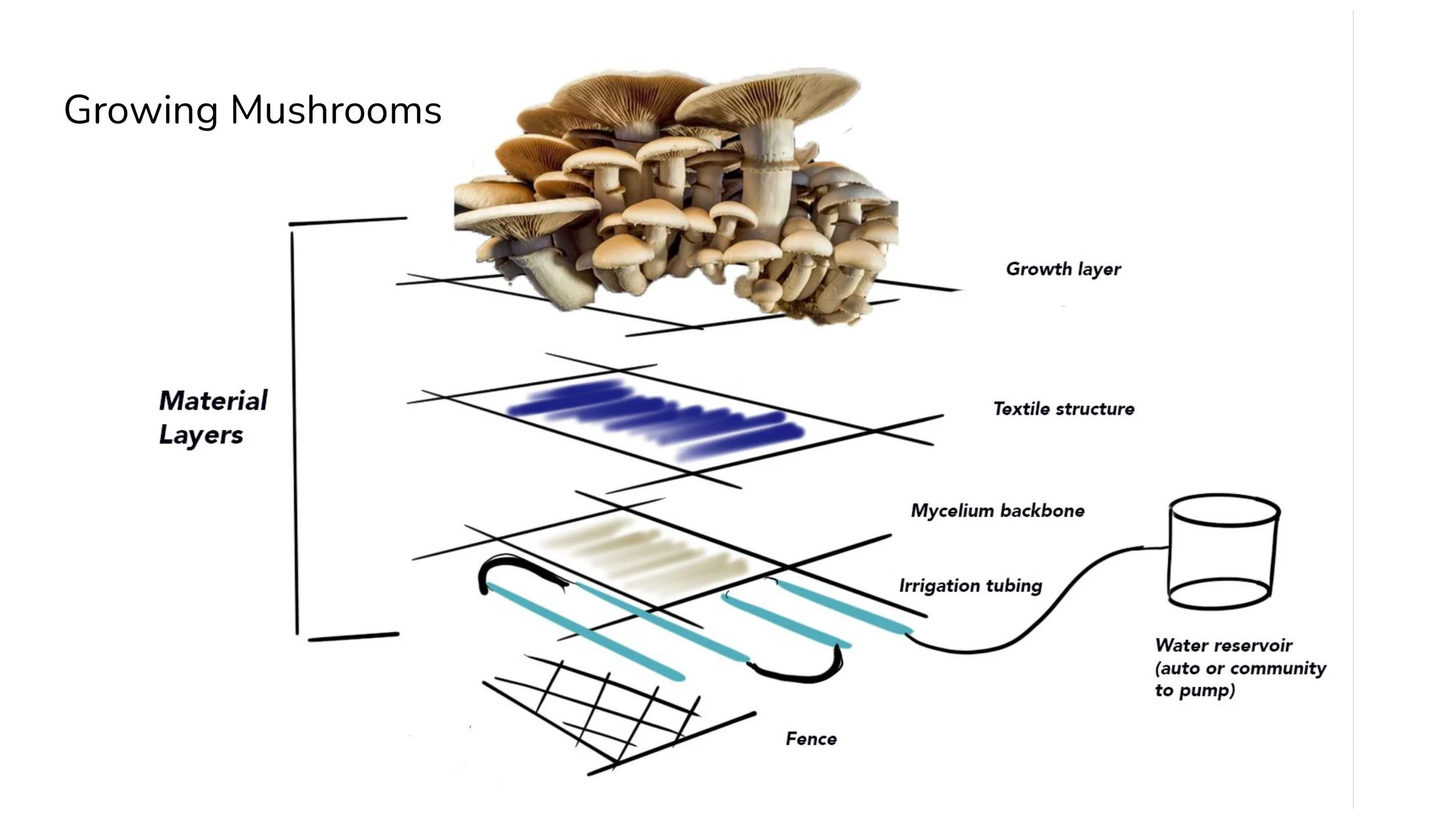 Growing Mushrooms

Material Layers

Growth layer

Textile structure

Mycelium backbone

Irrigation tubing

Water reservoir (auto or community to pump)

Fence