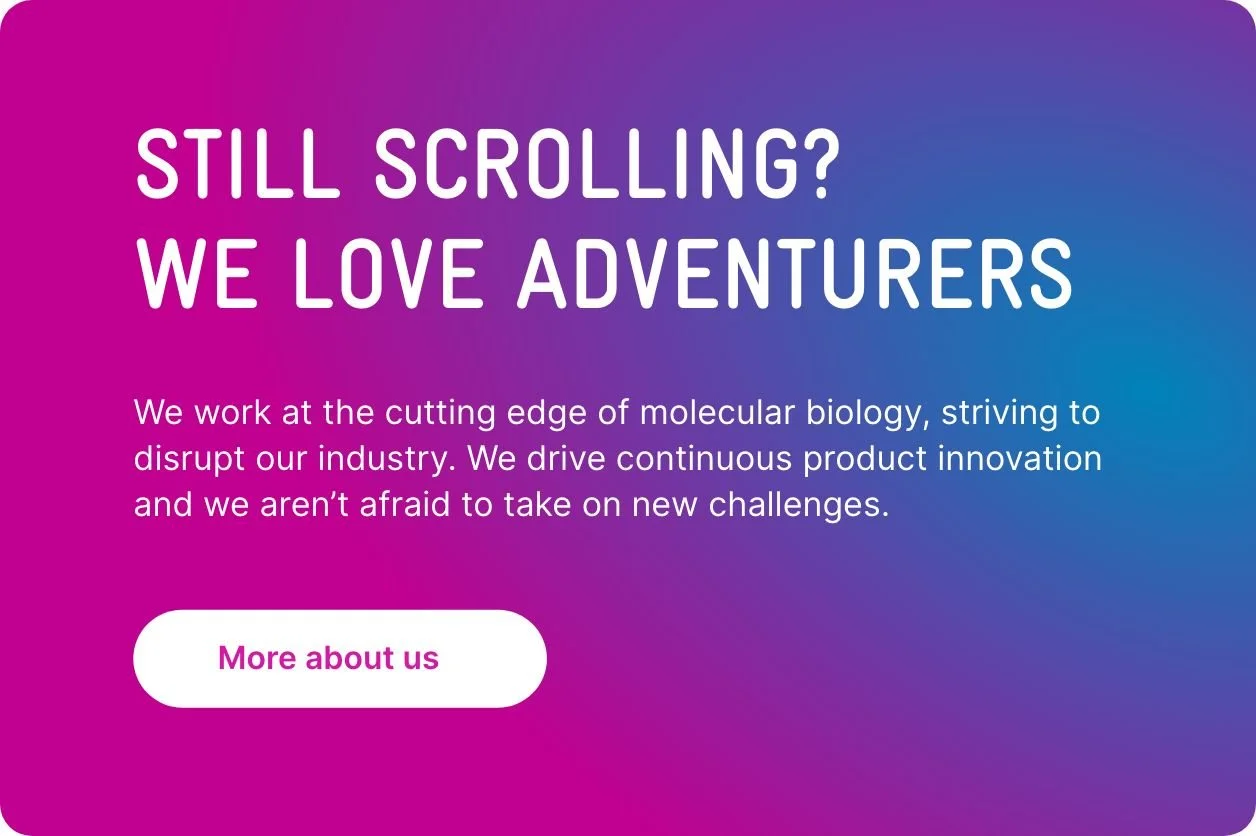 STILL SCROLLING?
WE LOVE ADVENTURERS

We work at the cutting edge of molecular biology, striving to disrupt our industry. We drive continuous product innovation and we aren't afraid to take on new challenges.

More about us